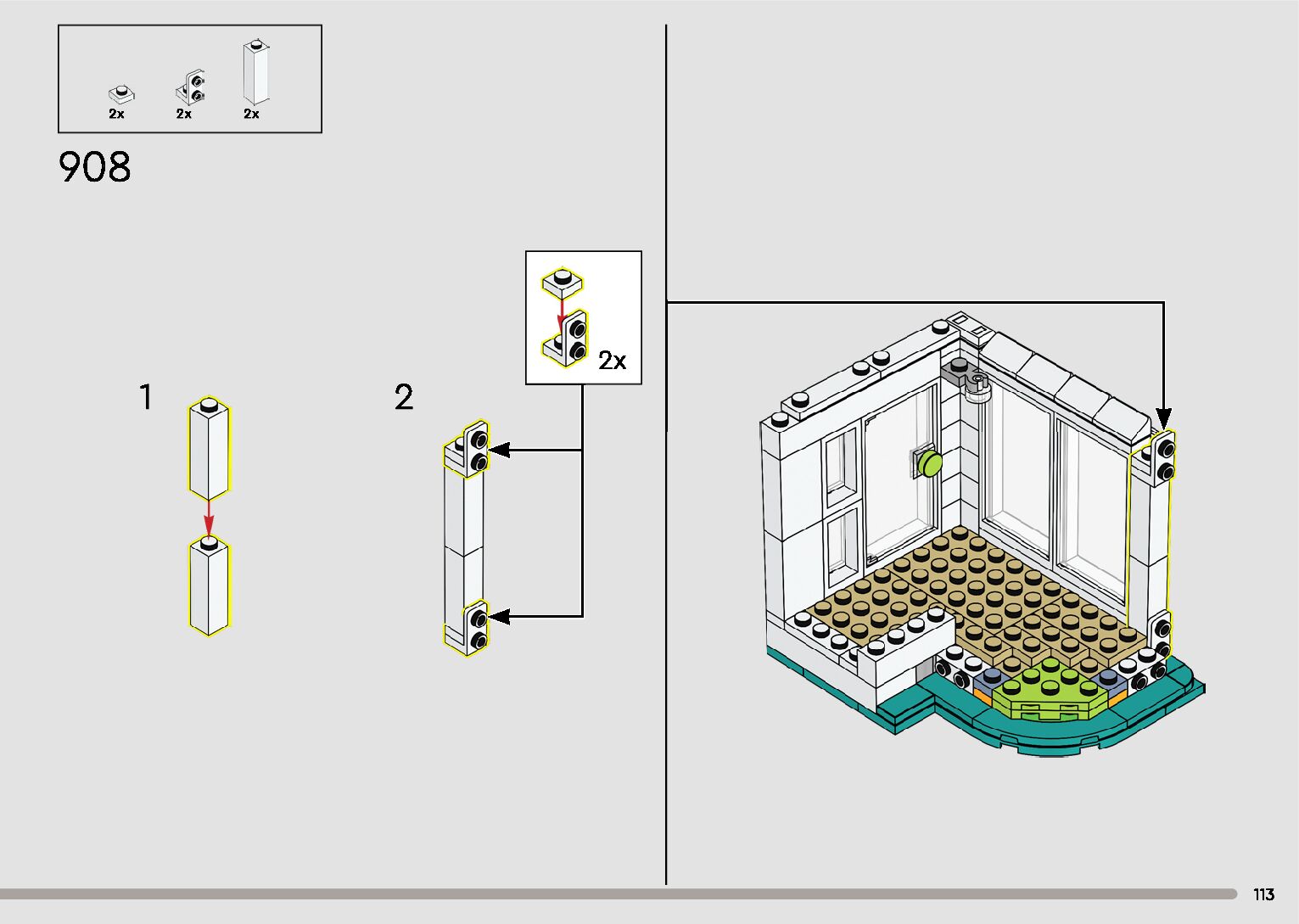 2x
2x
2x

908

1

2

2x

113