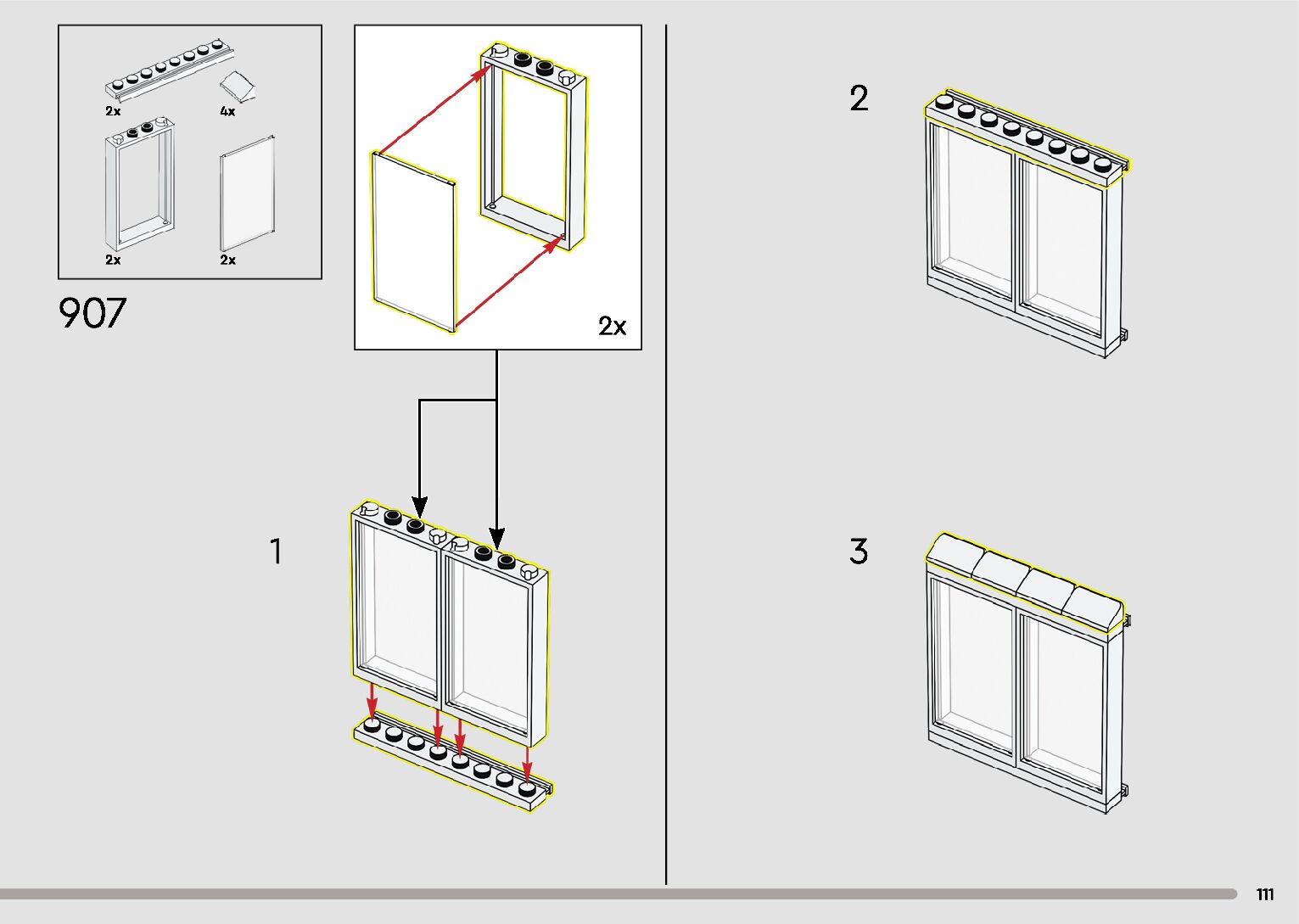 2x
4x
2x
2x

907

2x

1

2

3

111