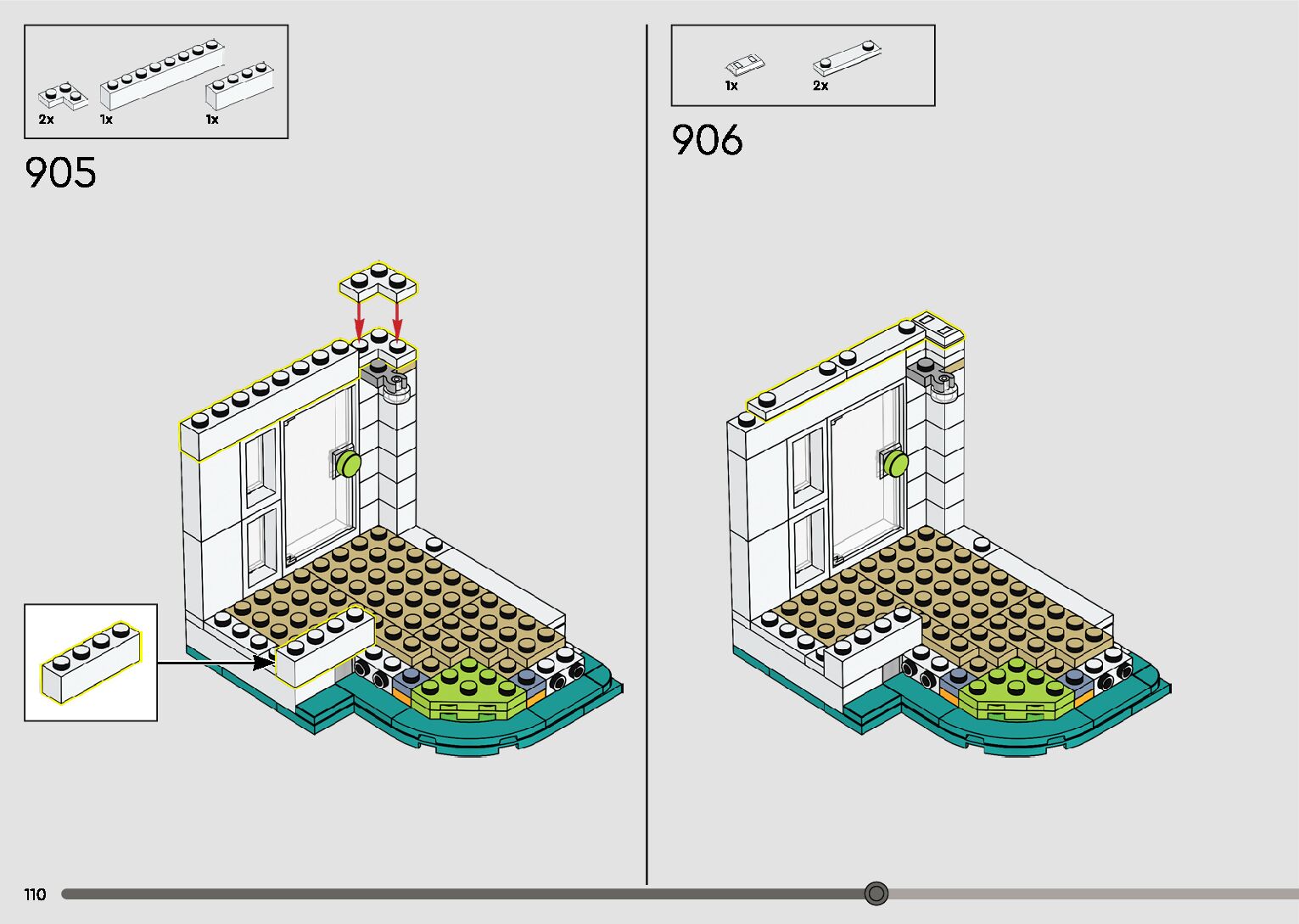 2x 1x 1x

905

1x 2x

906

110