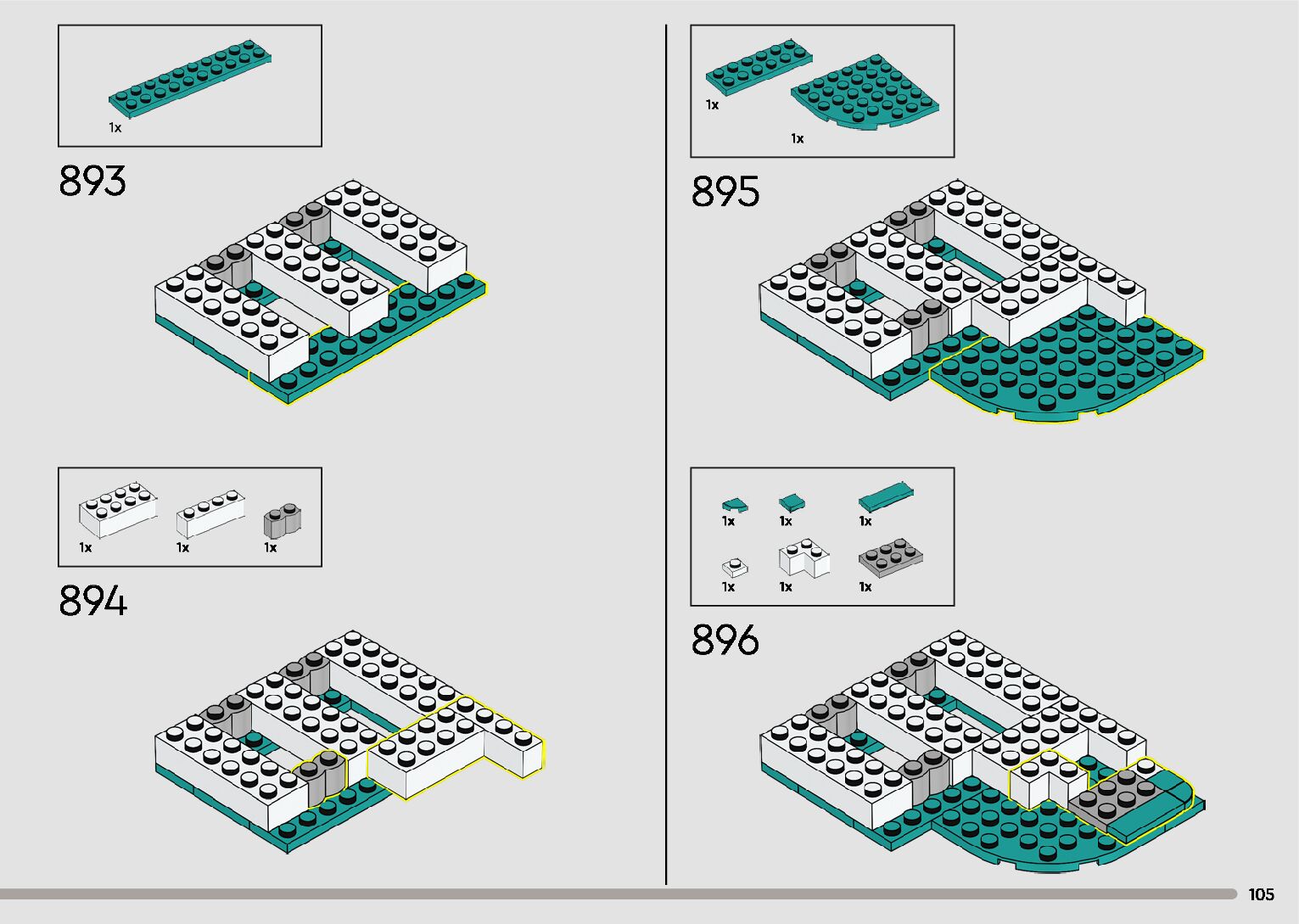 1x

893

1x 1x 1x

894

1x

1x

895

1x 1x 1x

1x 1x 1x

896

105