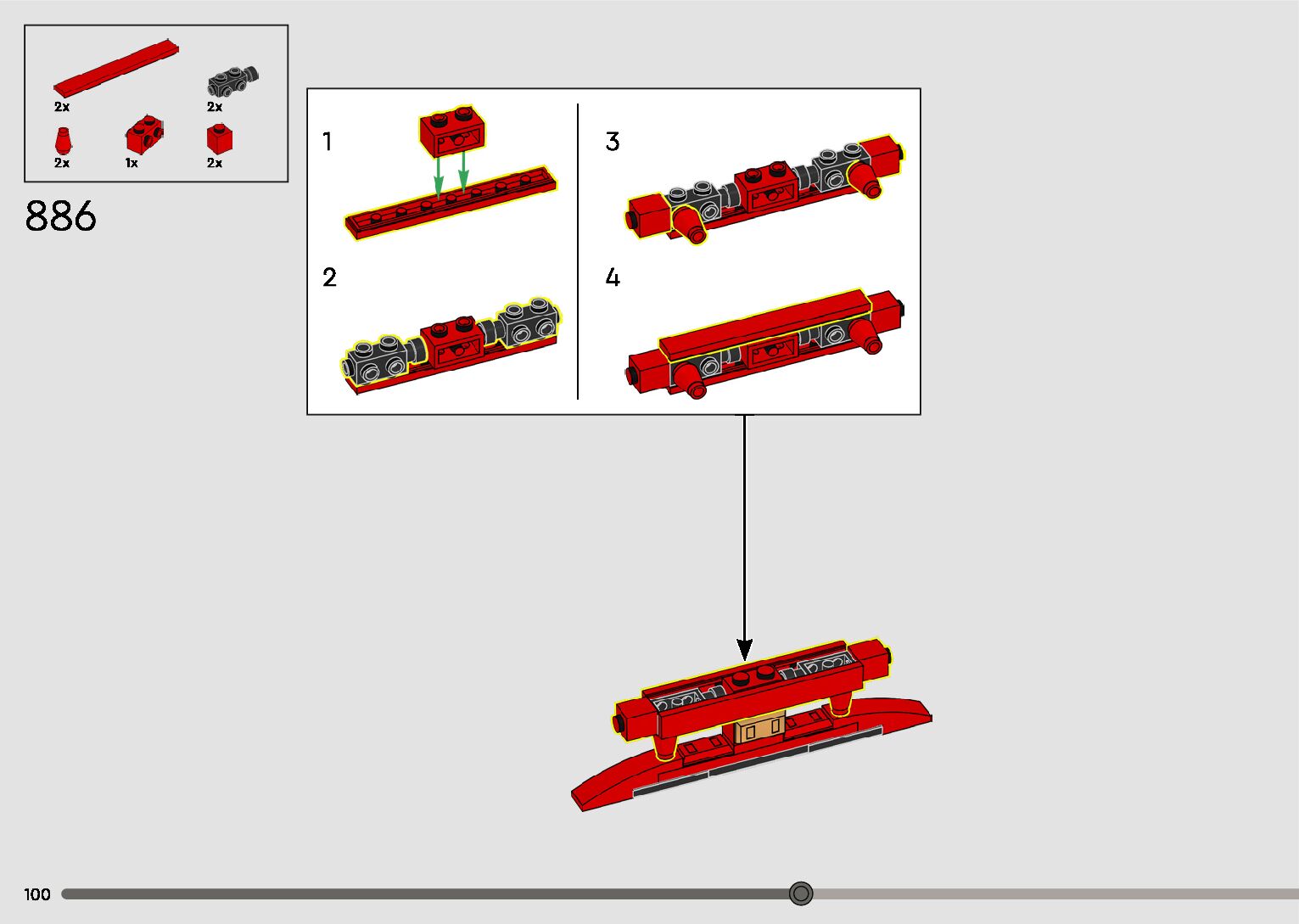 2x
2x
2x
1x
2x

886

1
2
3
4

100