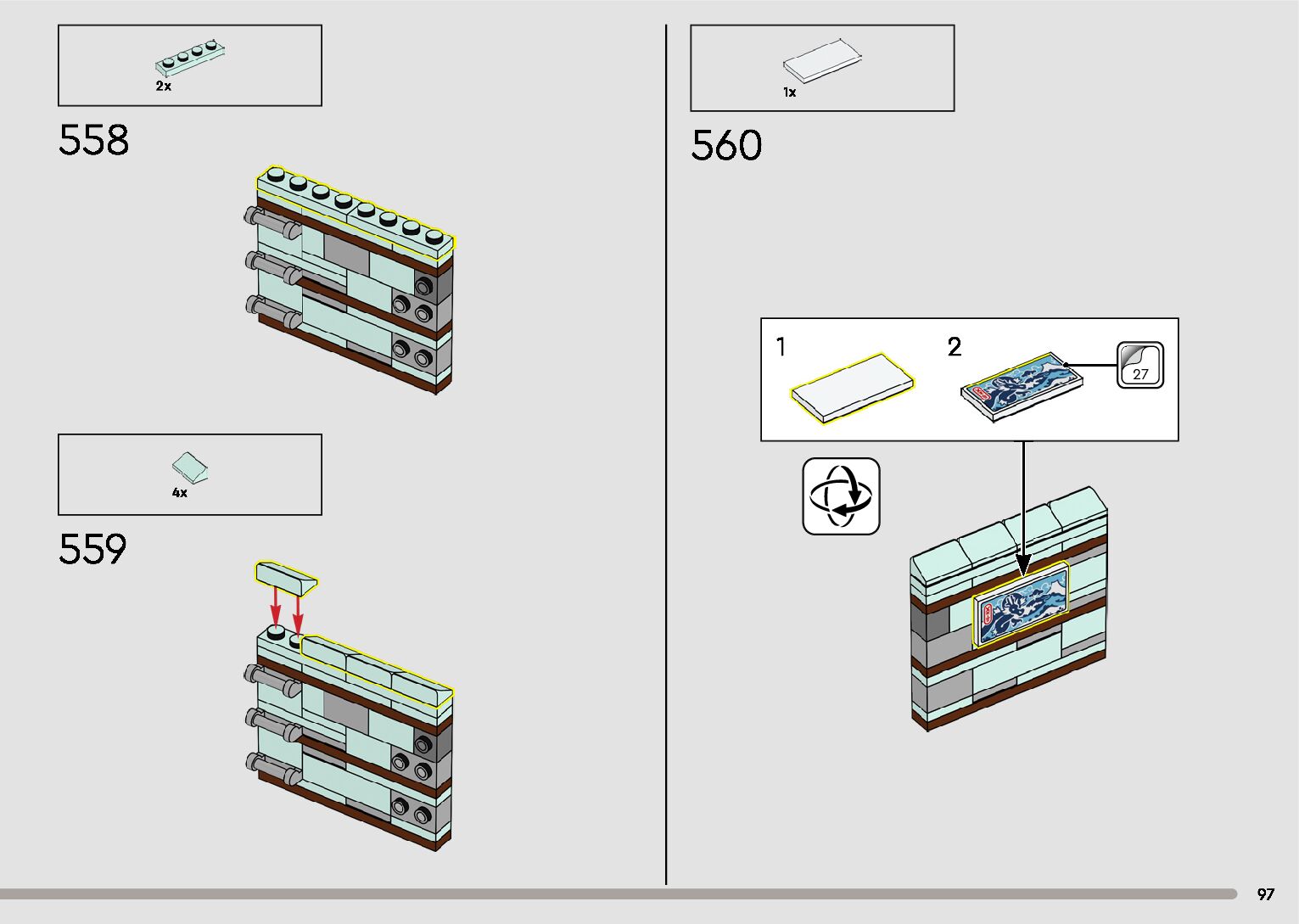 2x

558

4x

559

1x

560

1

2

27

97