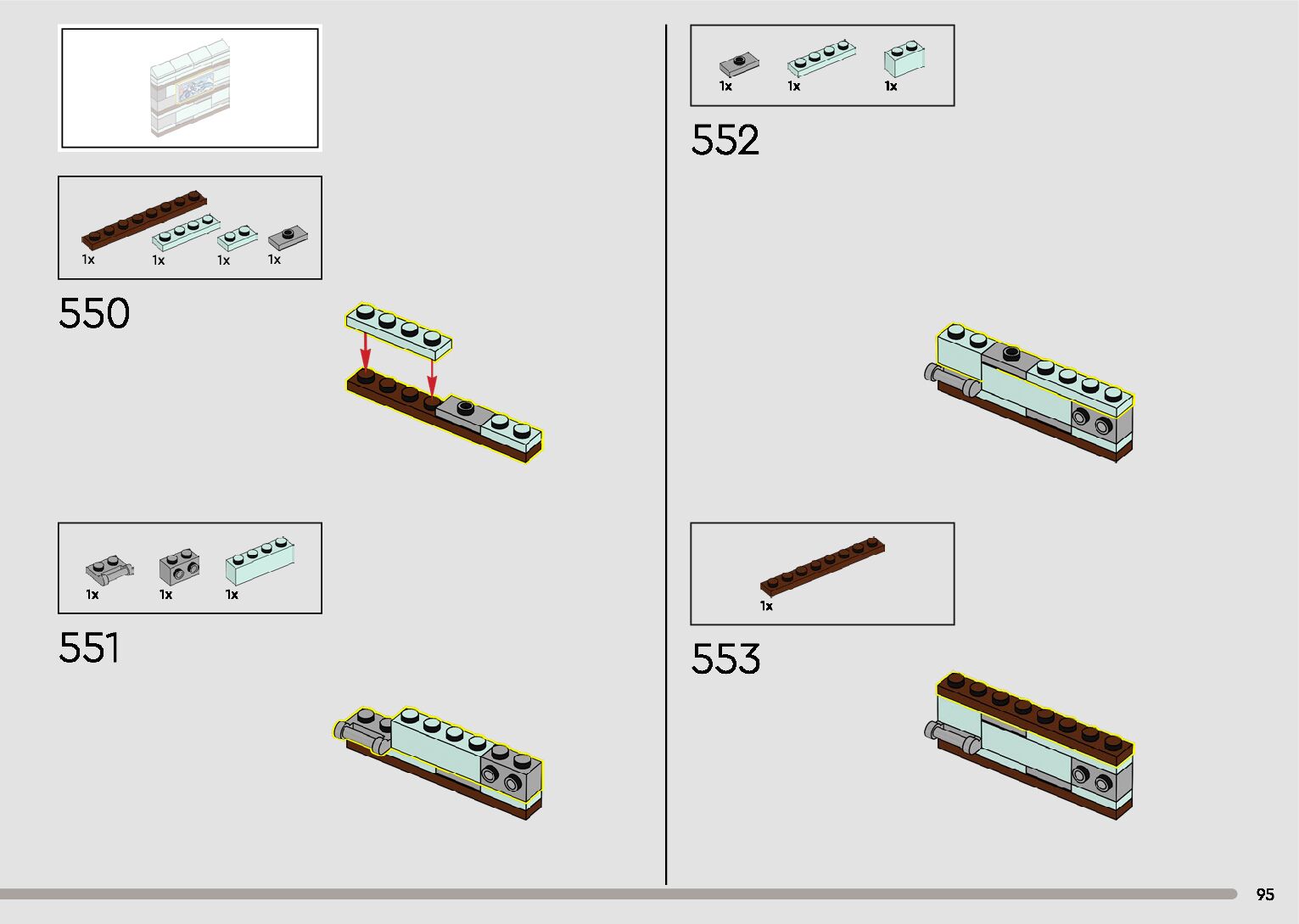 1x 1x 1x 1x

550

1x 1x 1x

551

1x 1x 1x

552

1x

553

95