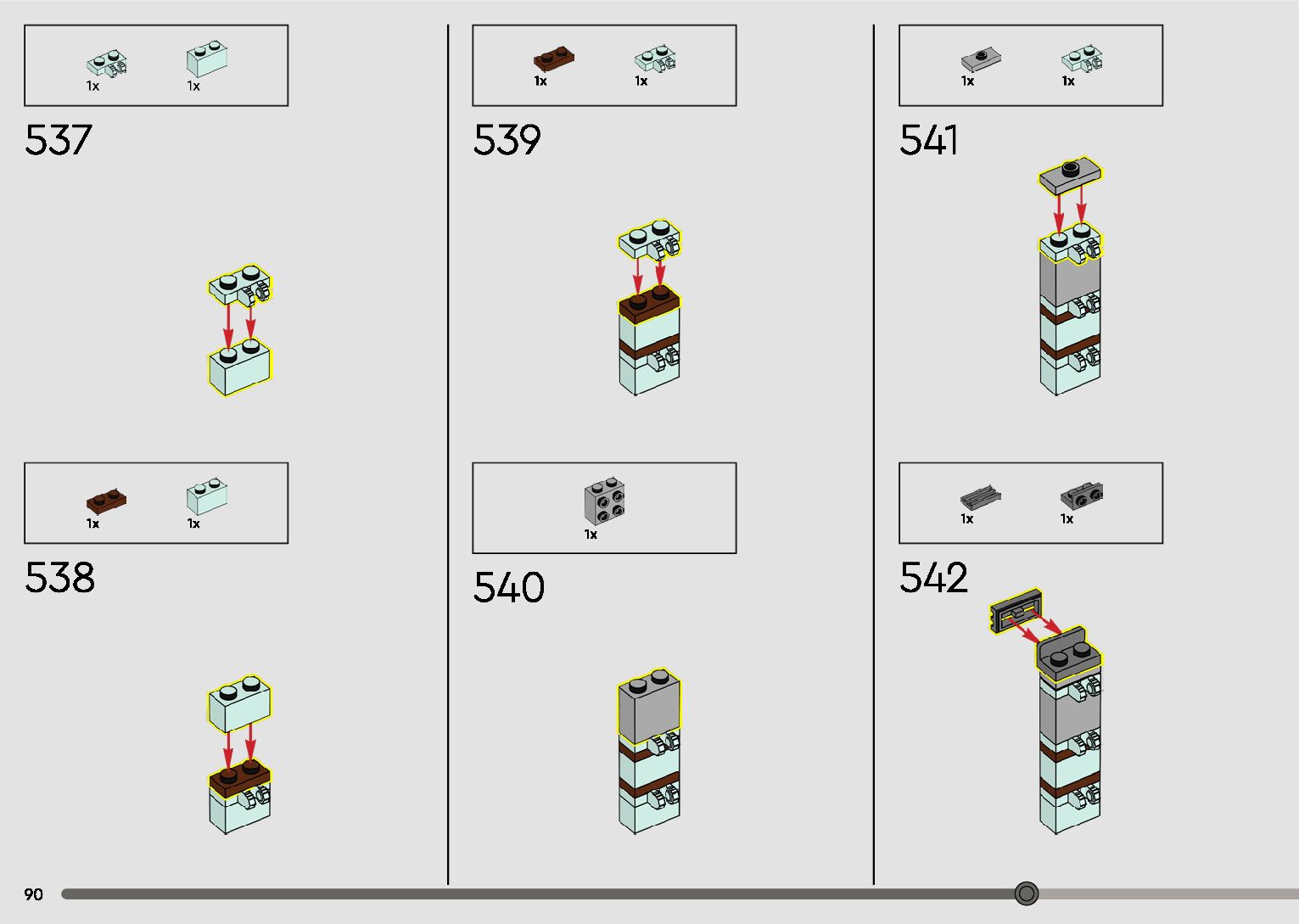 1x 1x

537

1x 1x

538

1x 1x

539

1x

540

1x 1x

541

1x 1x

542

90