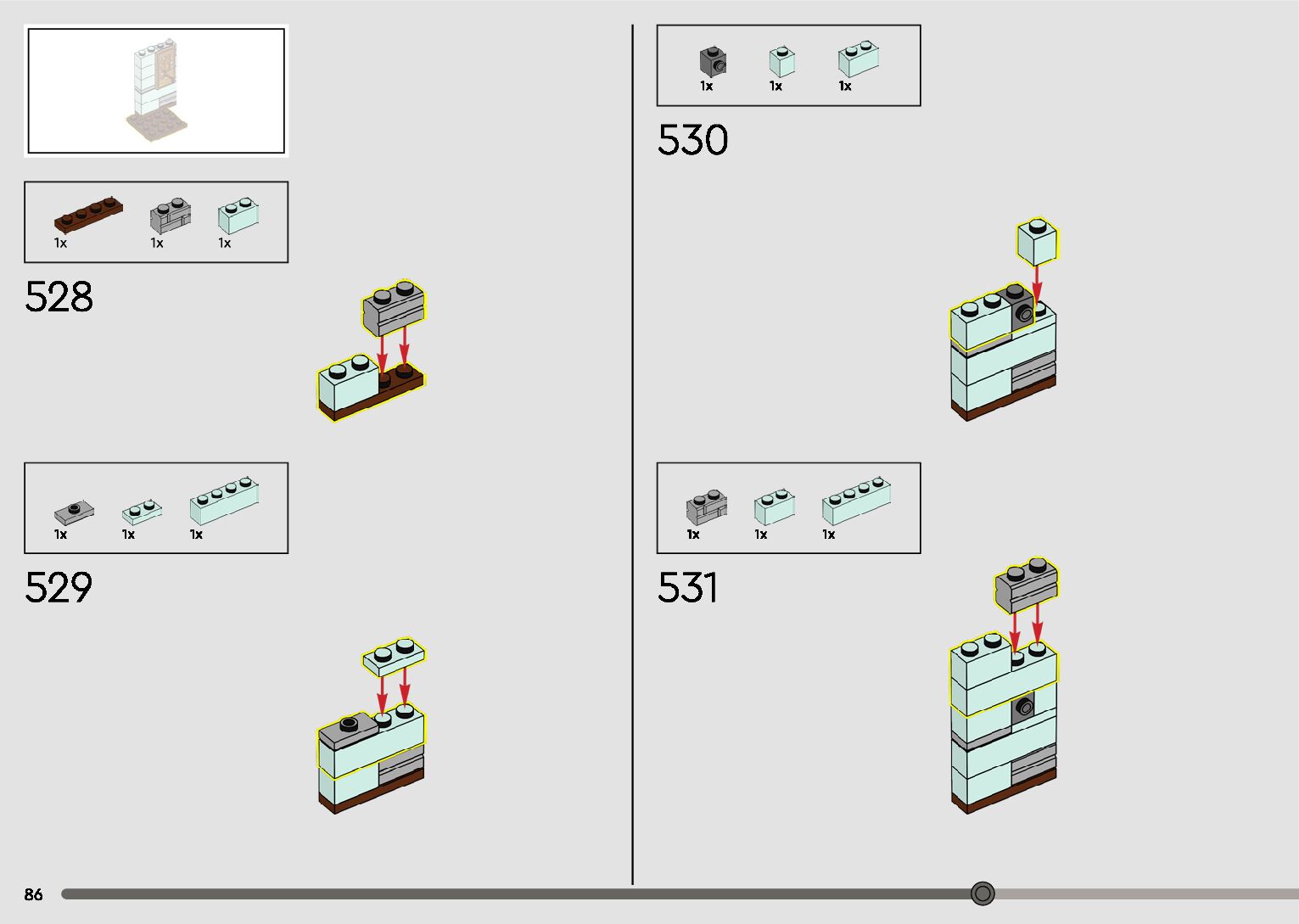 1x 1x 1x

528

1x 1x 1x

529

1x 1x 1x

530

1x 1x 1x

531

86