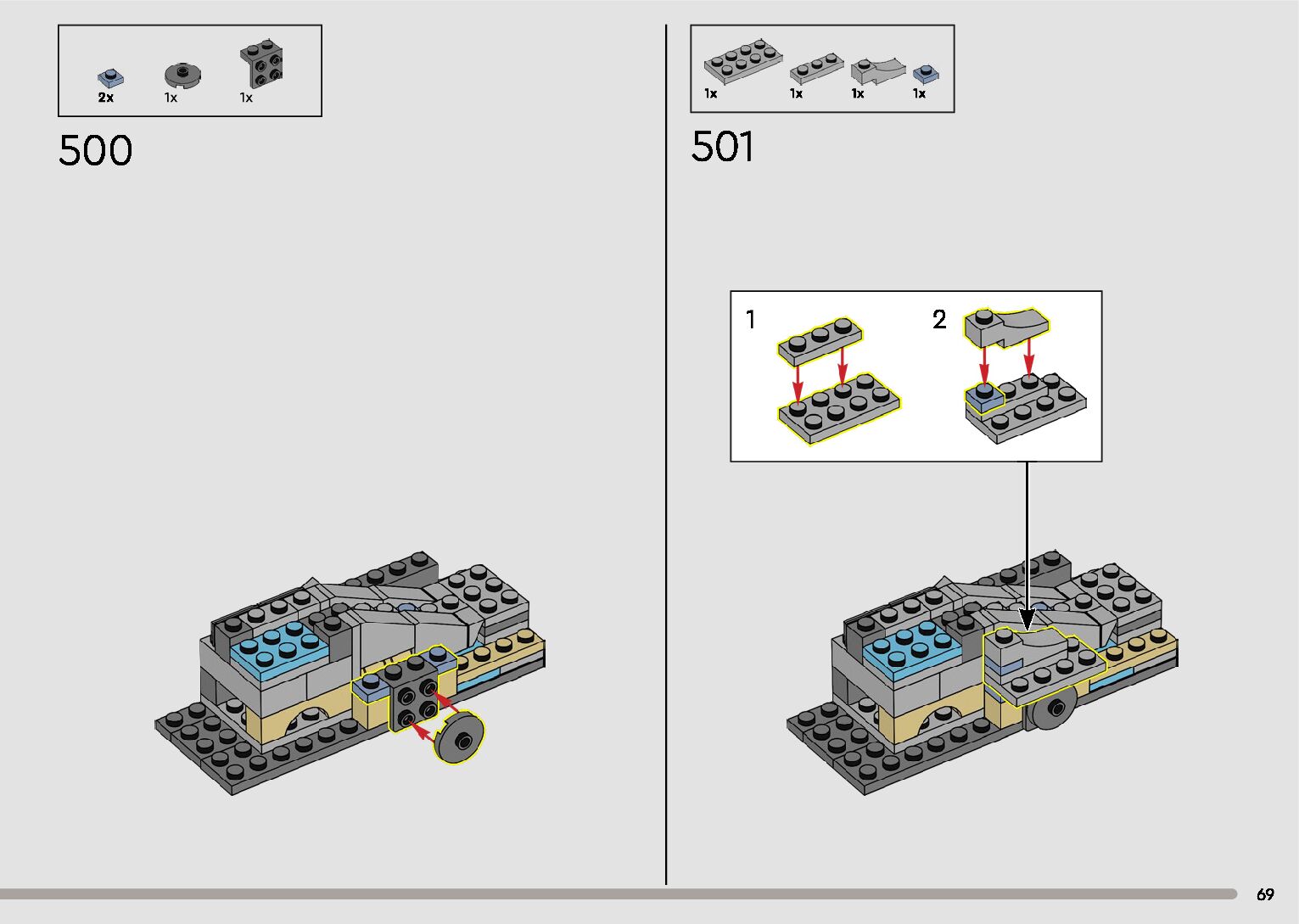 2x 1x 1x

500

1x 1x 1x 1x

501

1

2

69