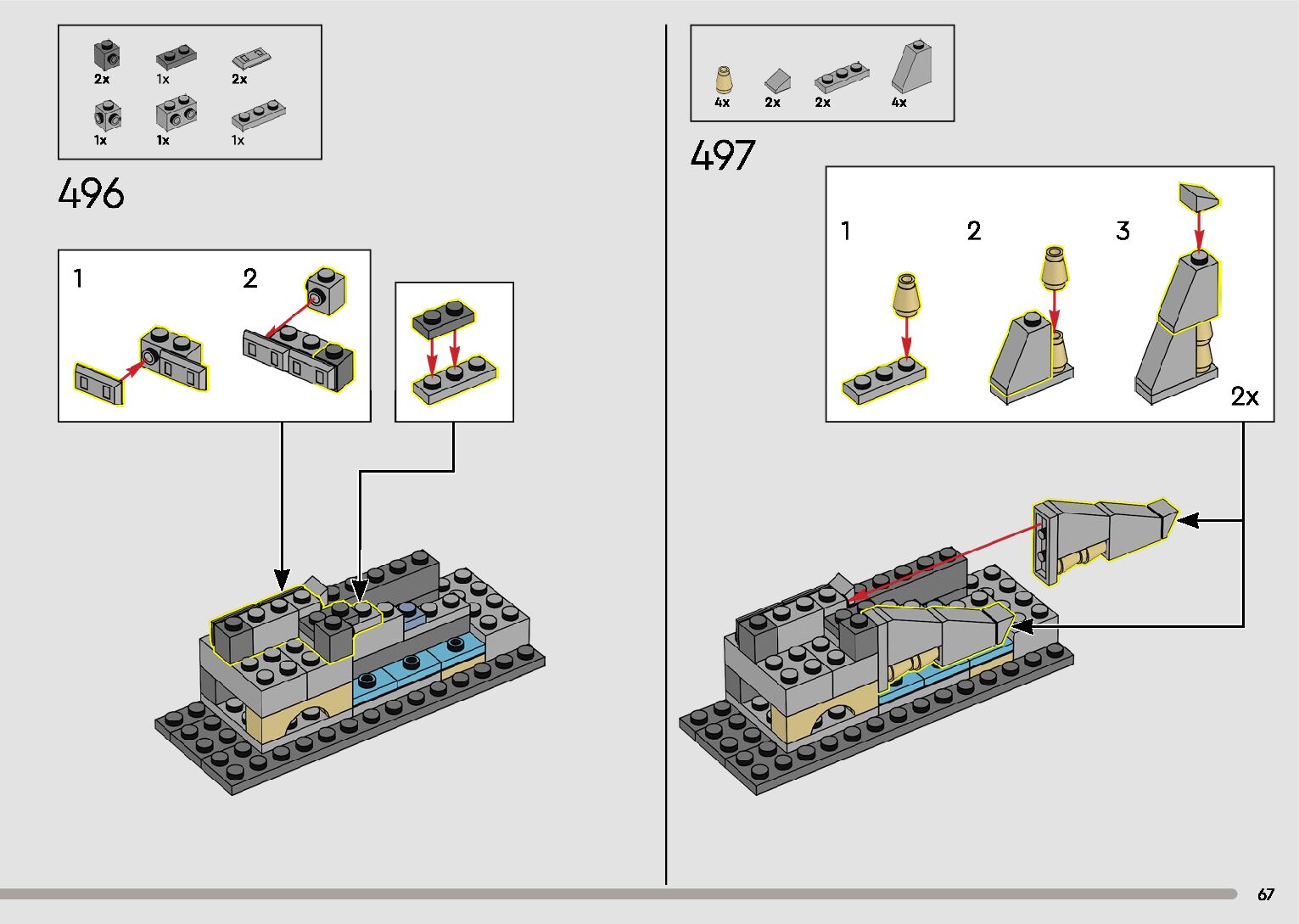 2x 1x 2x
1x 1x 1x

496

1 2

4x 2x 2x 4x

497

1 2 3

2x

67