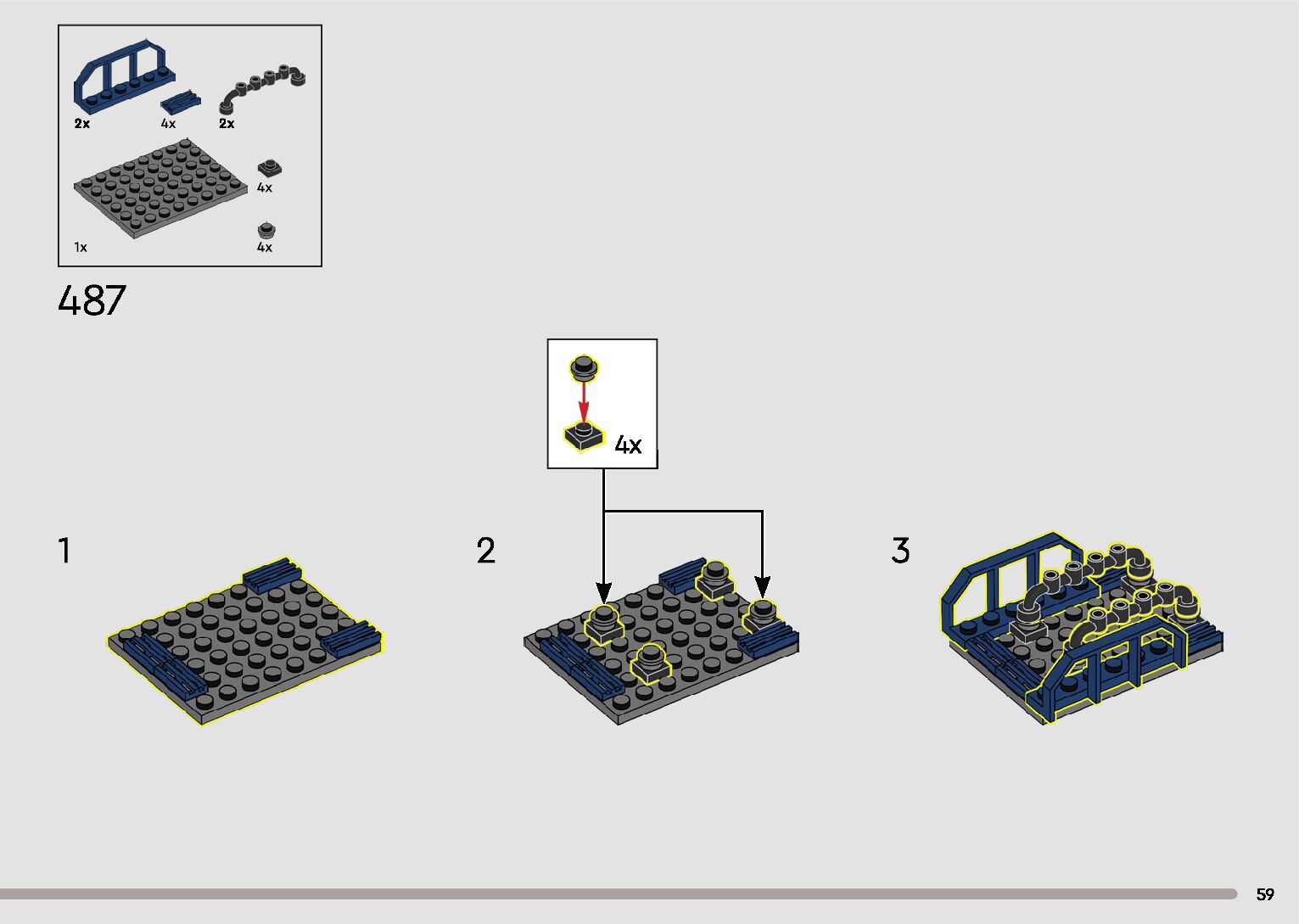 2x 4x 2x

4x

1x 4x

487

4x

1

2

3

59