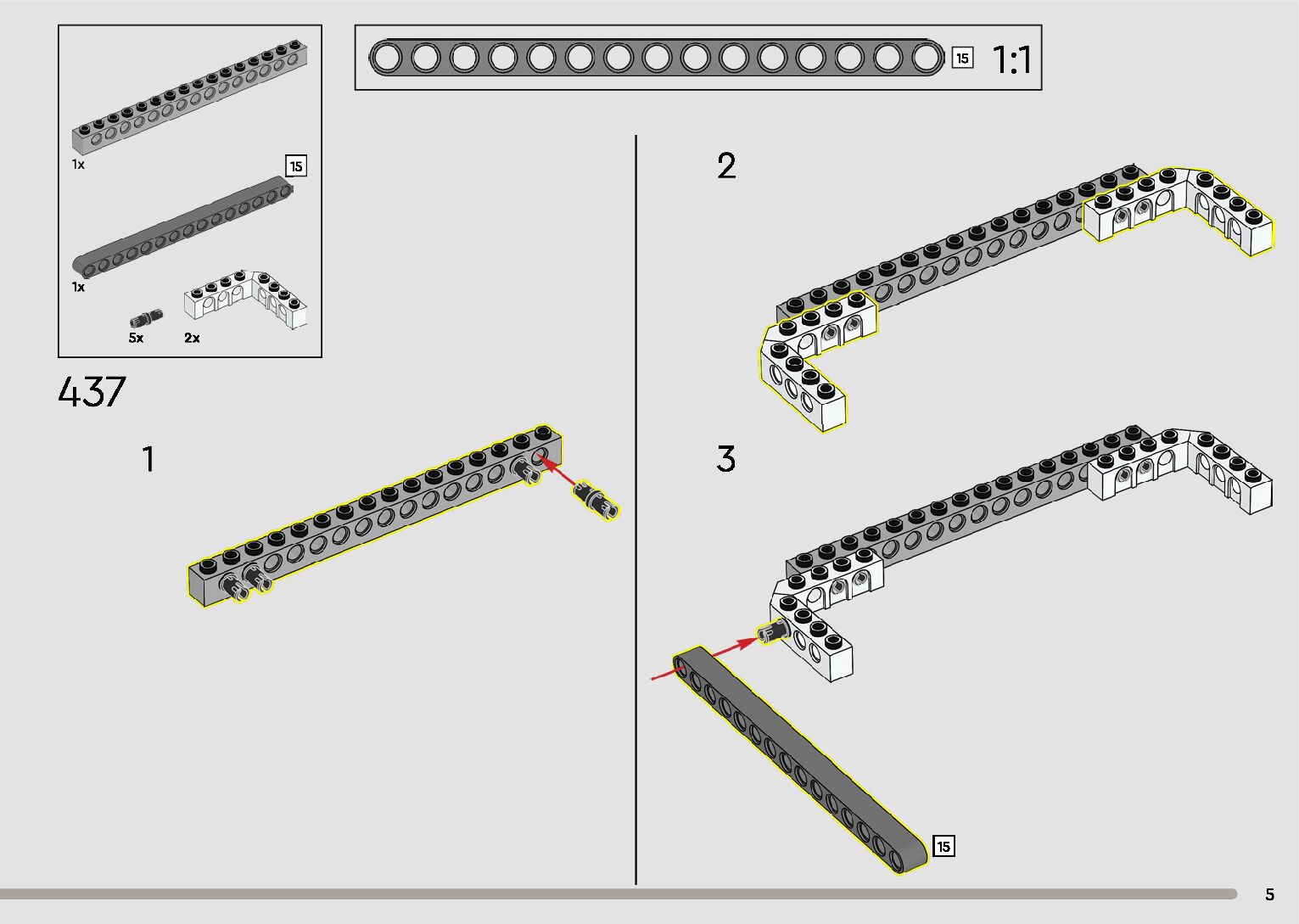 1x

15

1x

5x 2x

15 1:1

437

1

2

3

15

5