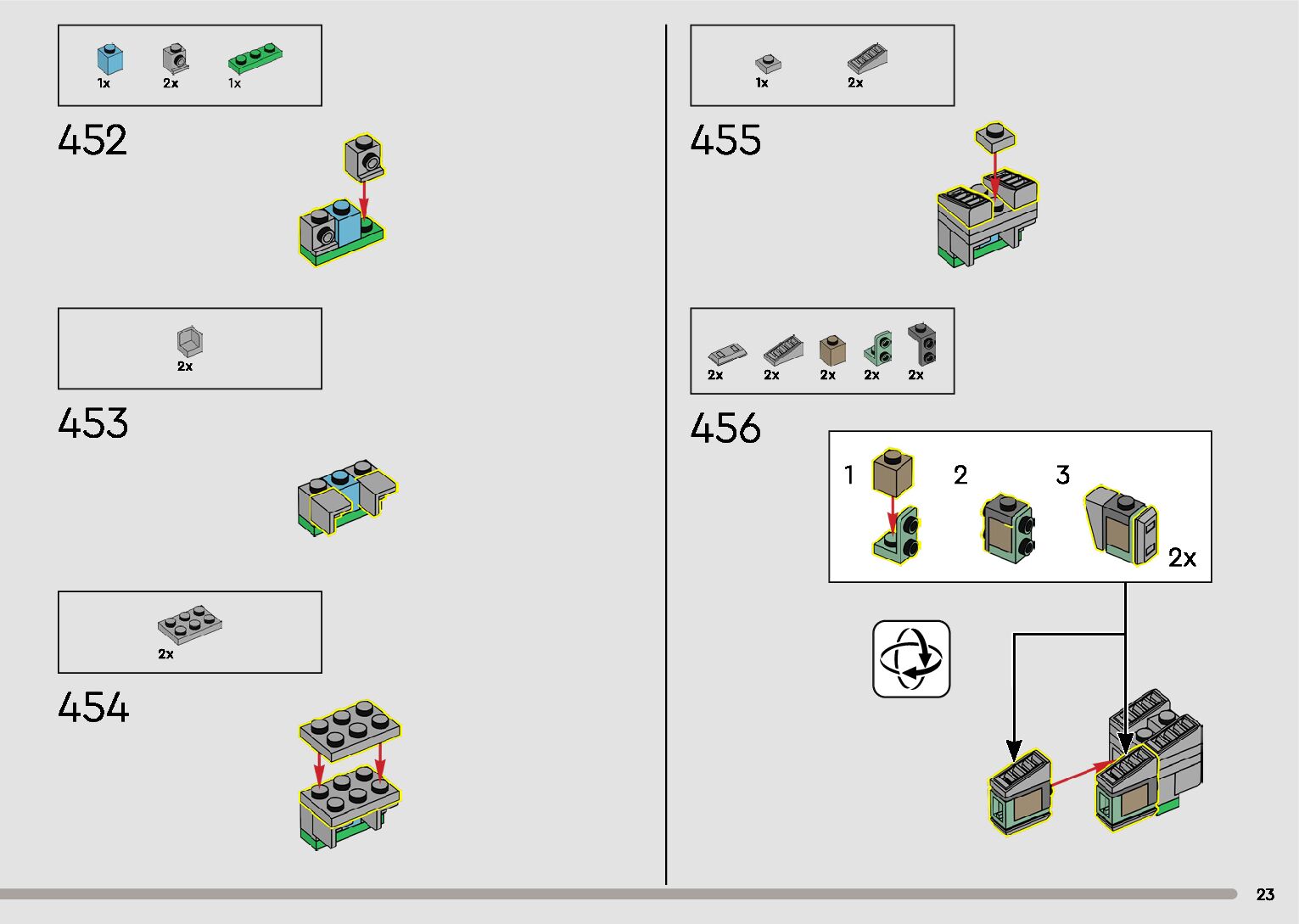 1x 2x 1x

452

2x

453

2x

454

1x 2x

455

2x 2x 2x 2x 2x

456

1

2

3

2x

23