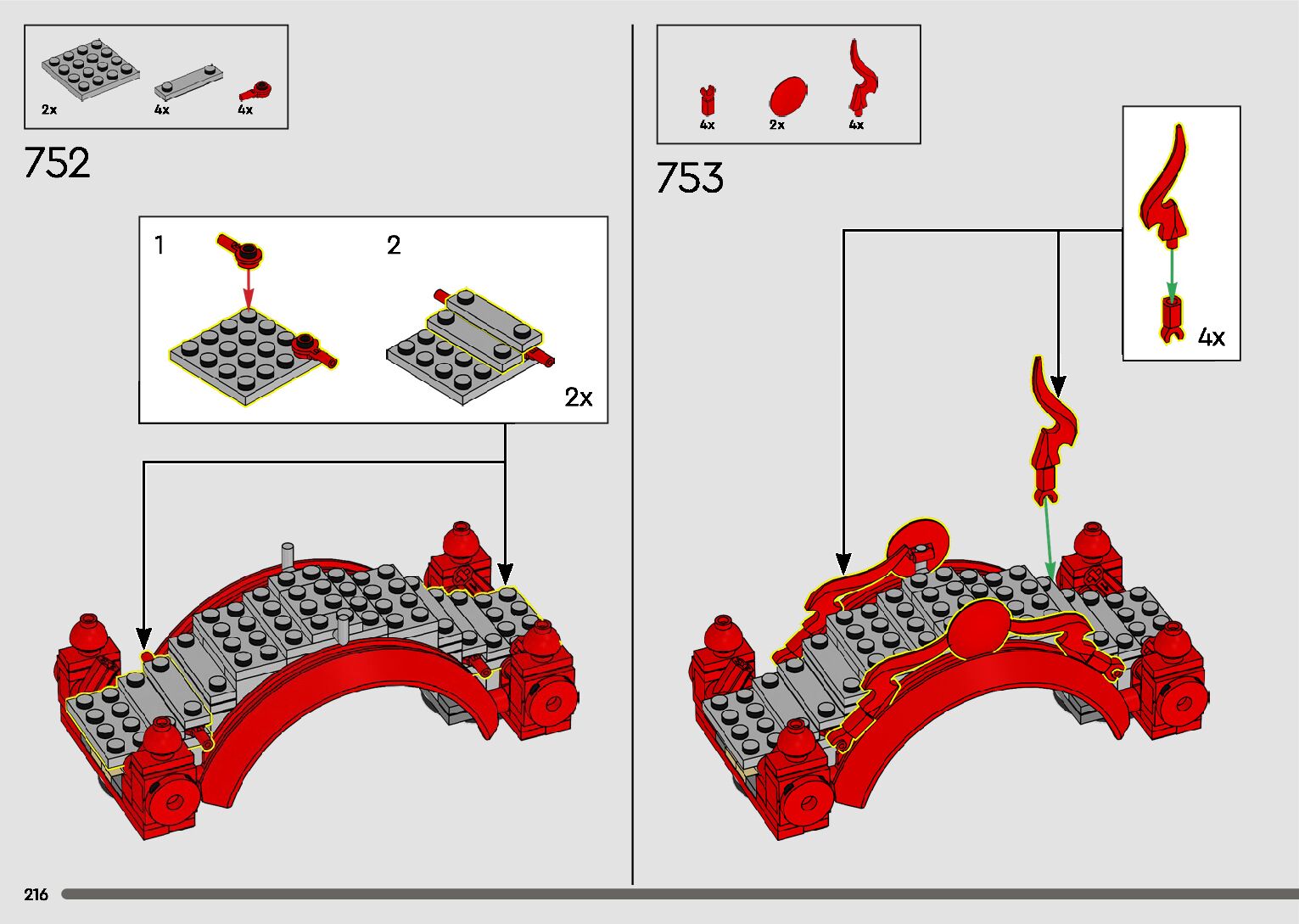 2x 4x 4x

752

1

2

2x

4x 2x 4x

753

4x

216