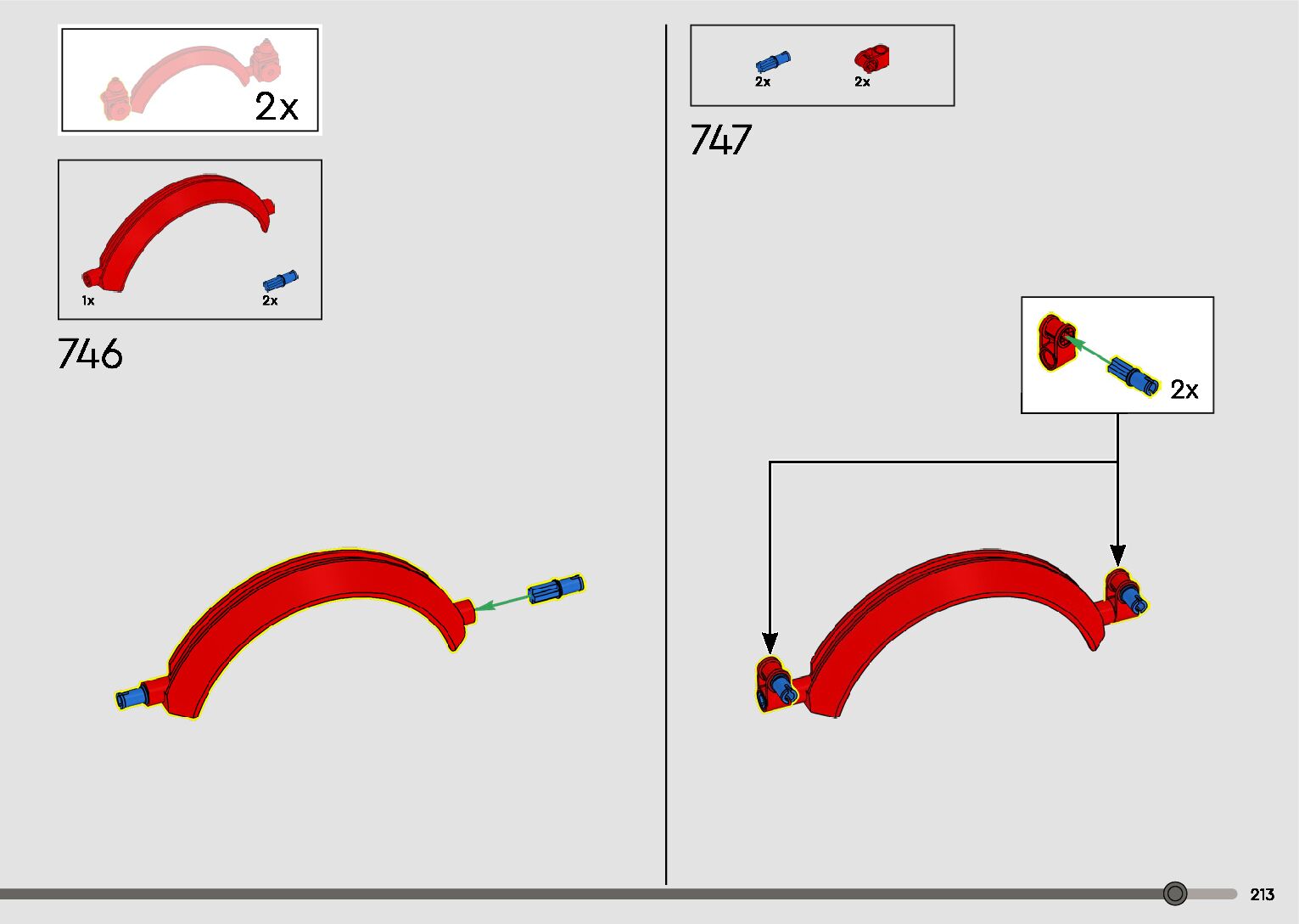 2x

1x 2x

746

2x 2x

747

2x

213