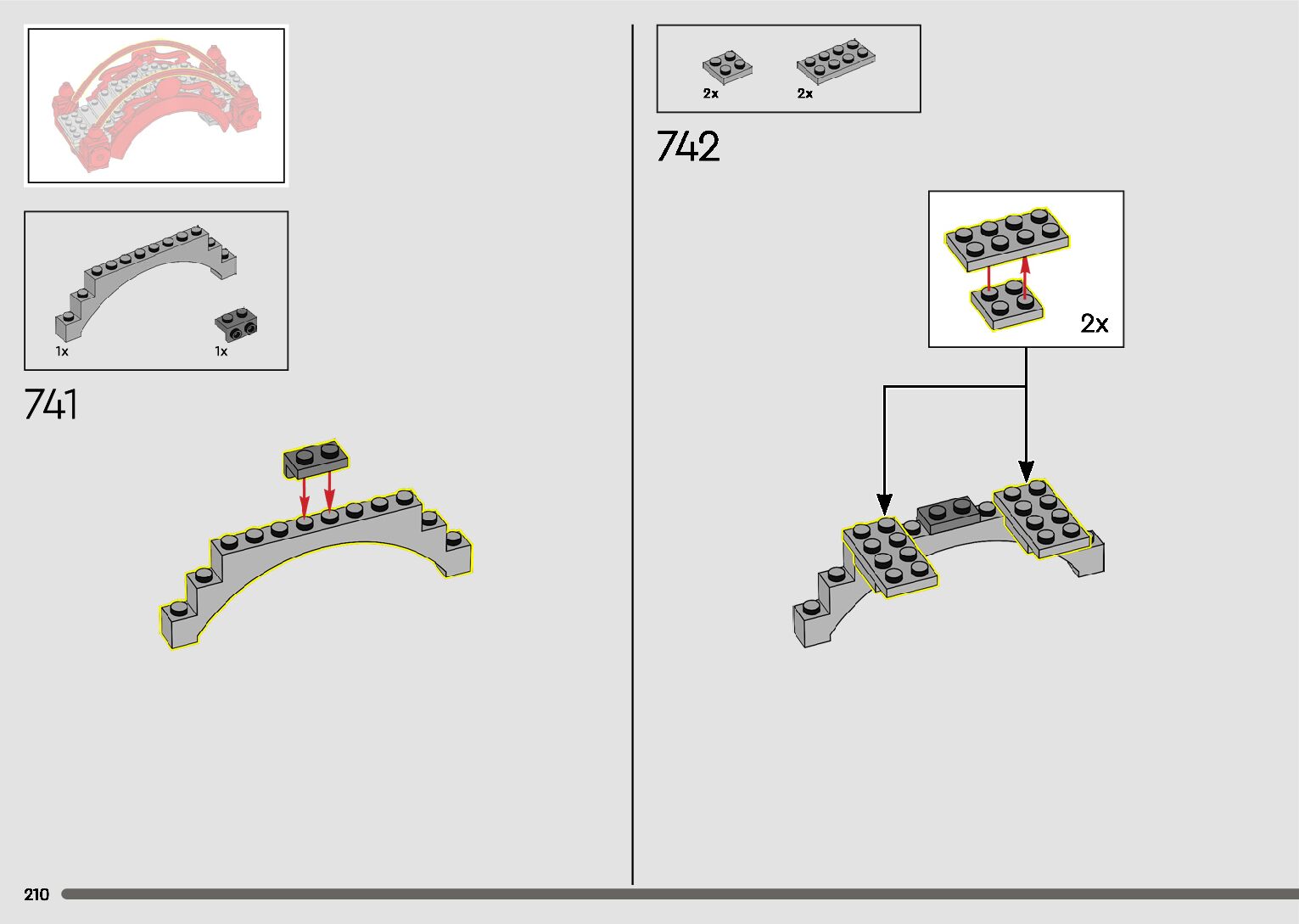 1x

1x

741

2x

2x

742

2x

210