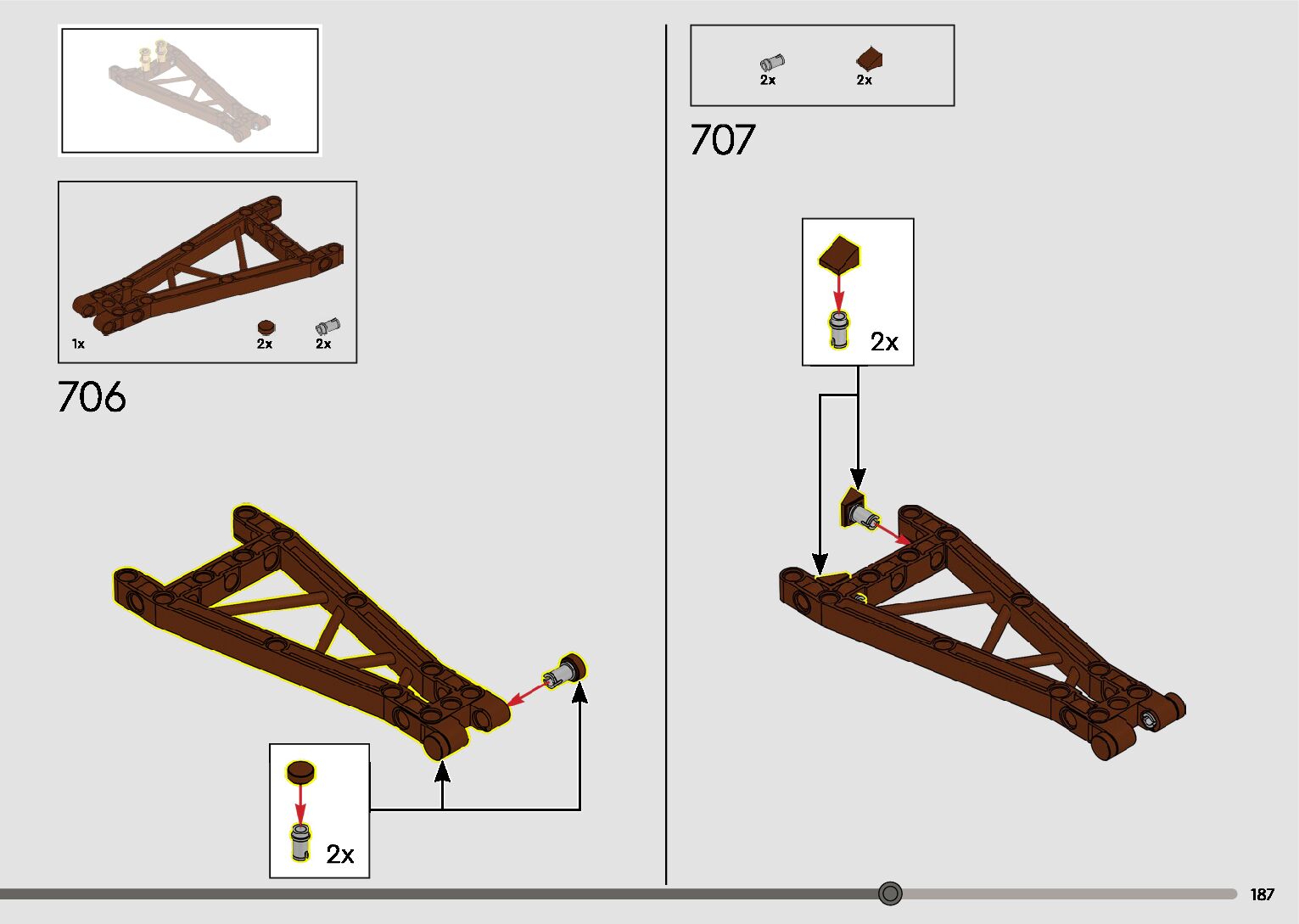 1x
2x
2x

706

2x

2x
2x

707

2x

187