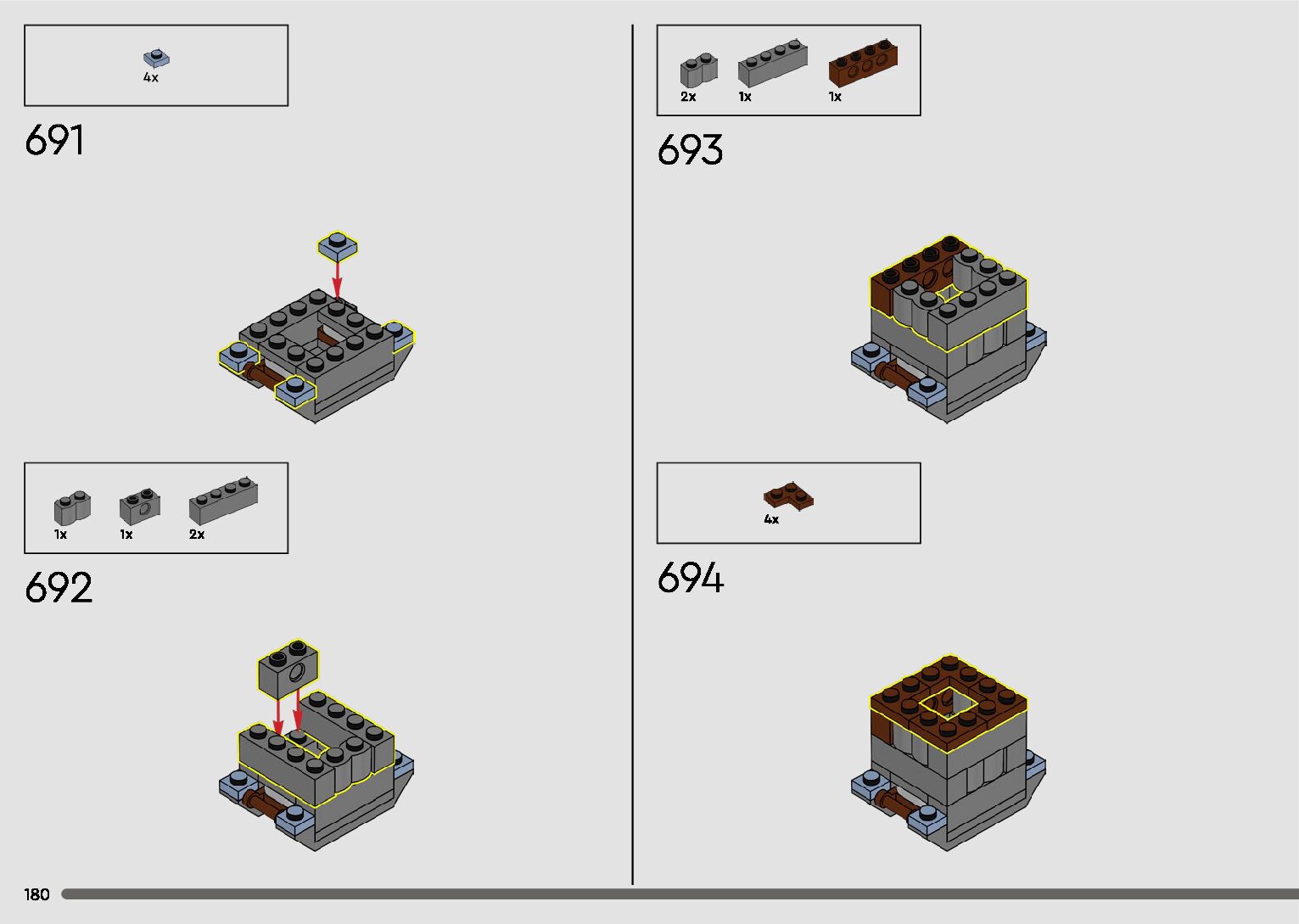 4x

691

1x 1x 2x

692

2x 1x 1x

693

4x

694

180