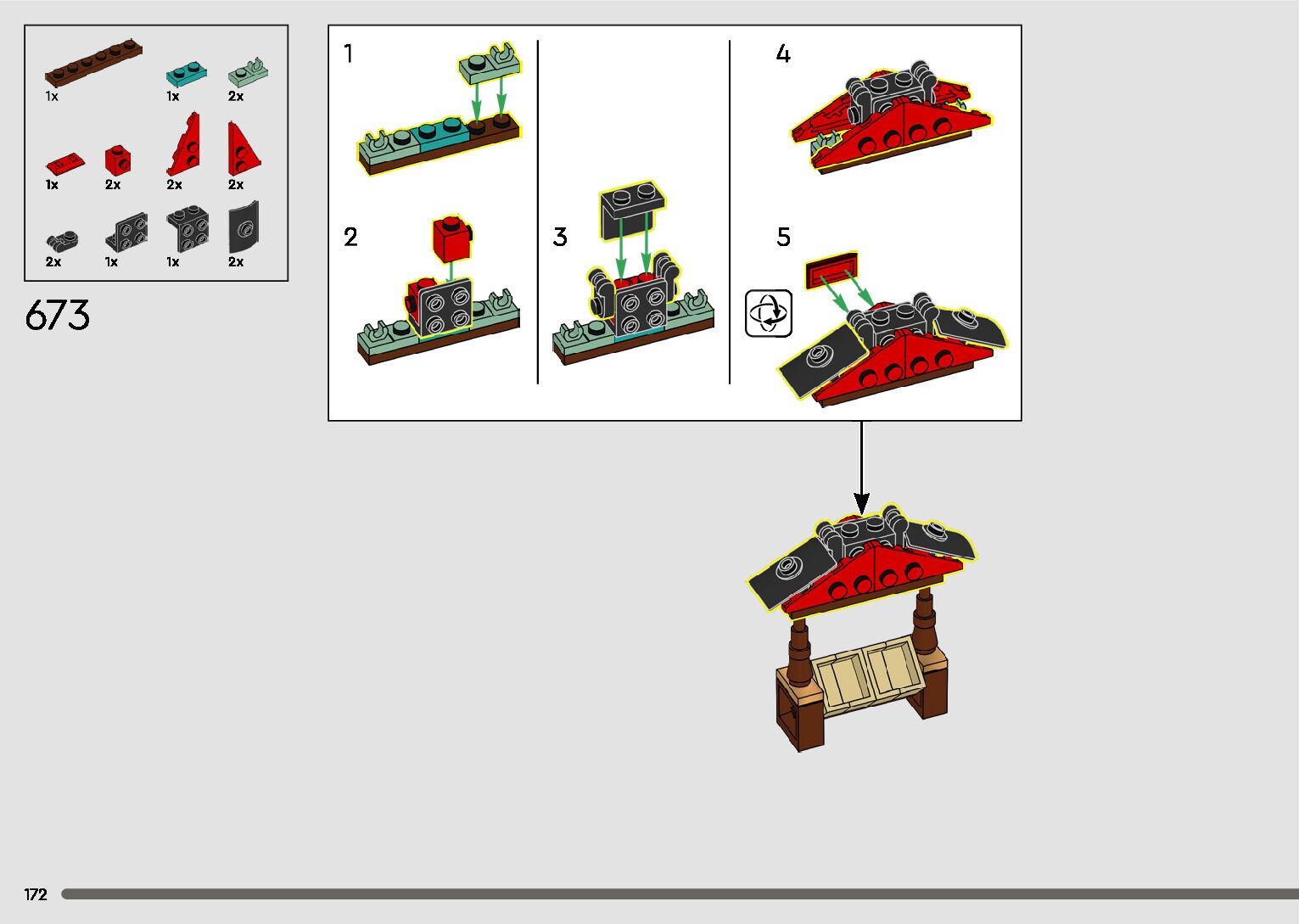 1x
1x
2x
1x
2x
2x
2x
2x
1x
1x
2x

673

1

2

3

4

5

172