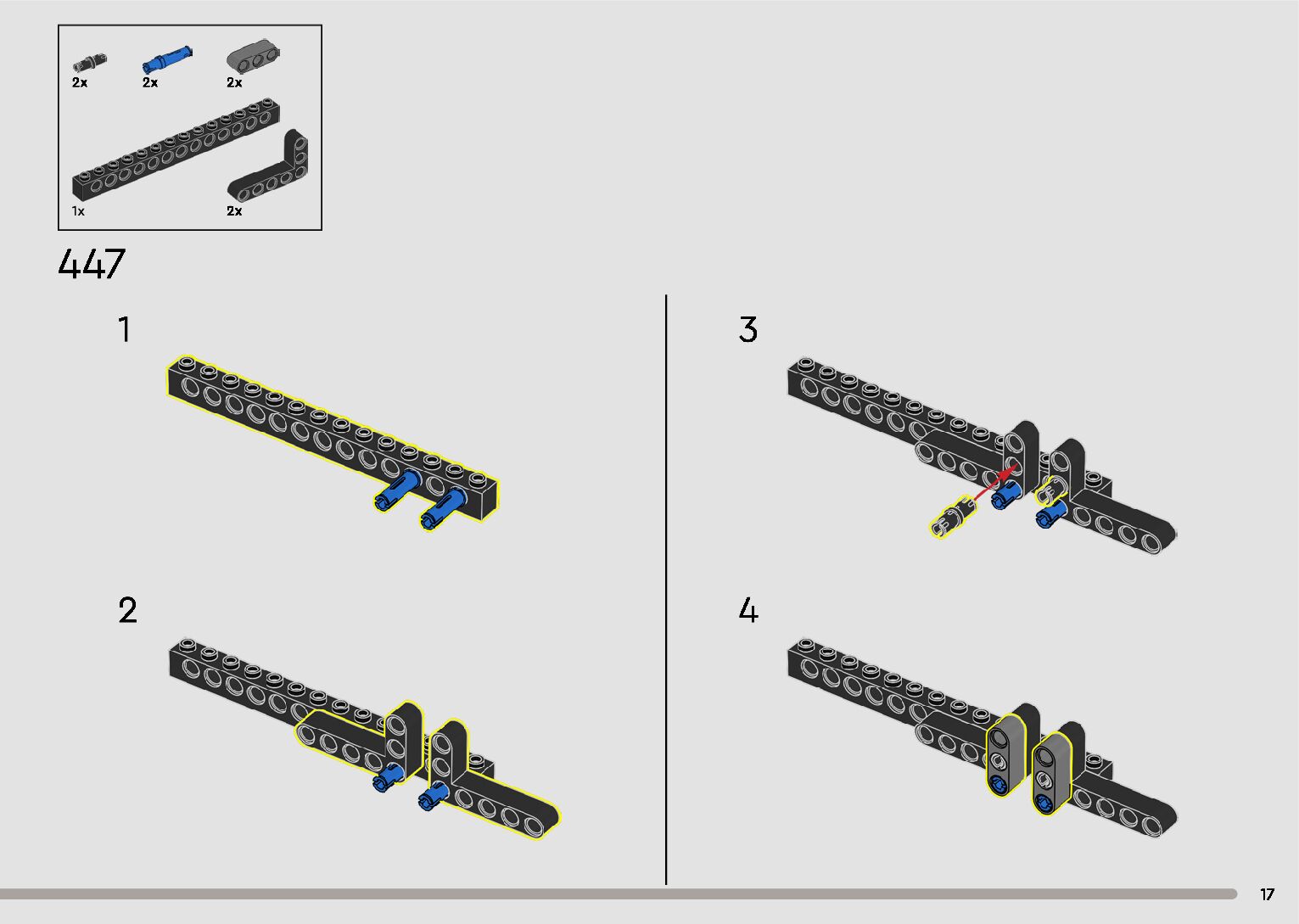 2x
2x
2x
1x
2x

447

1

2

3

4

17