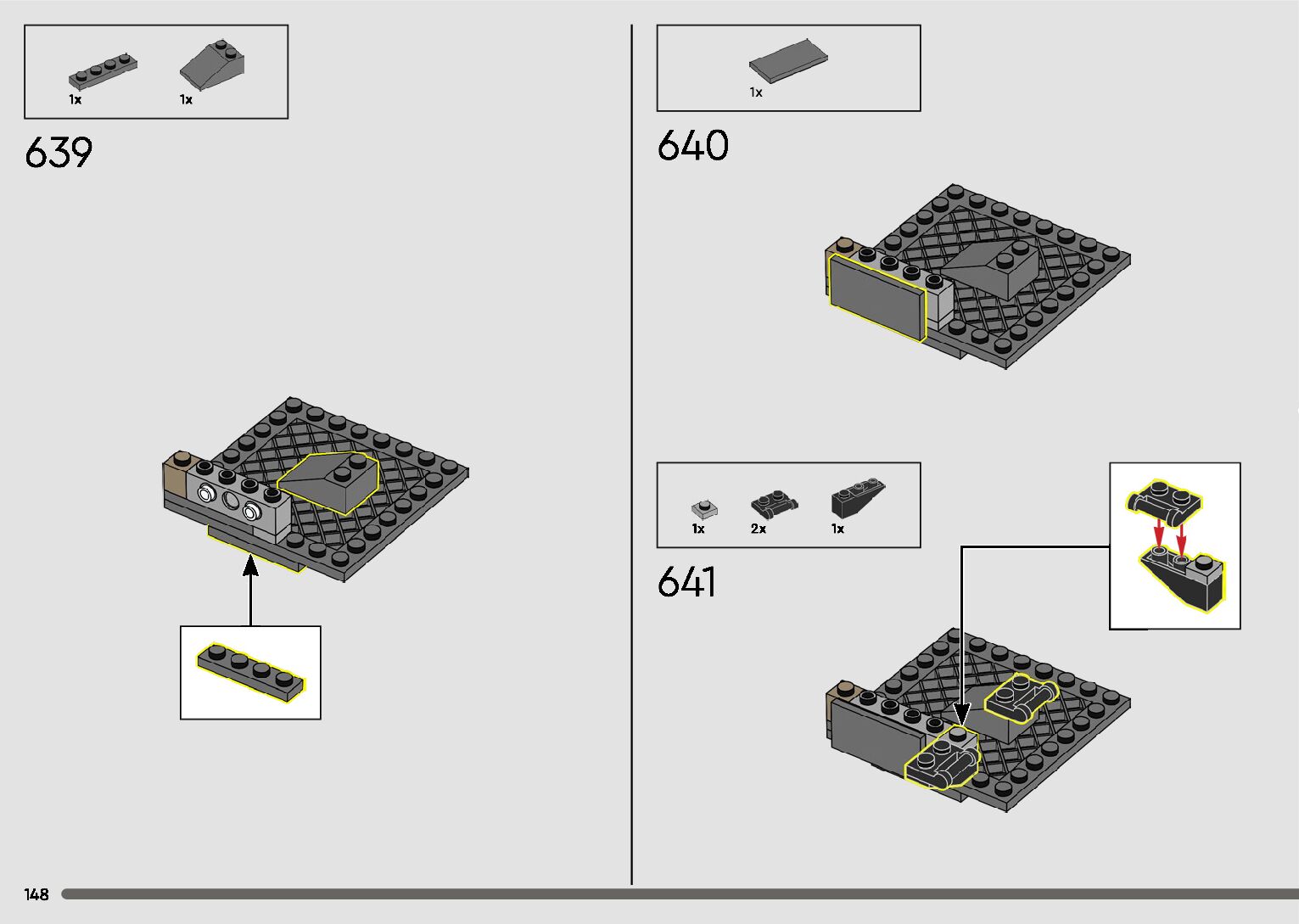 1x 1x

639

1x

640

1x 2x 1x

641

148