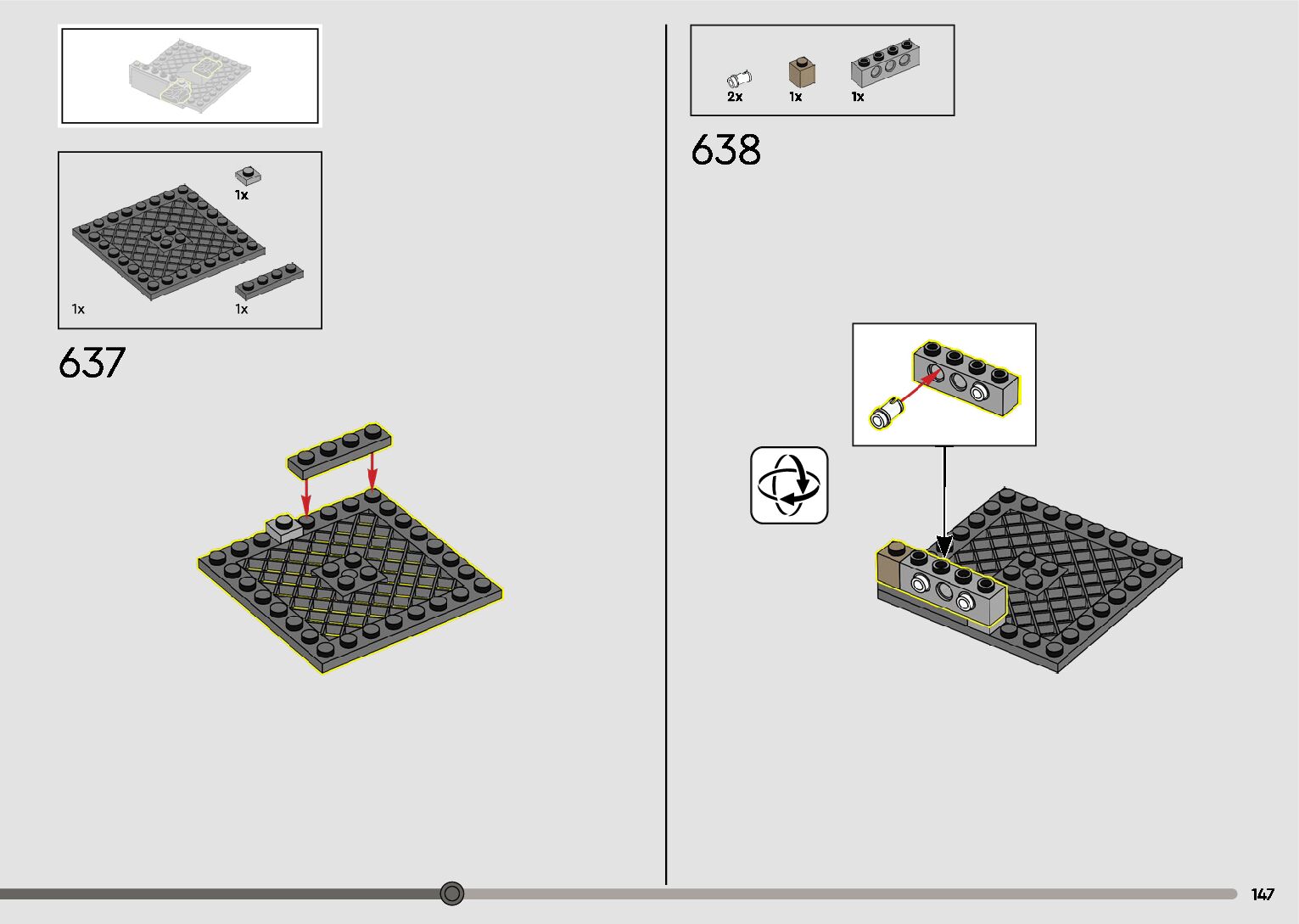 1x

1x

1x

637

2x 1x 1x

638

147