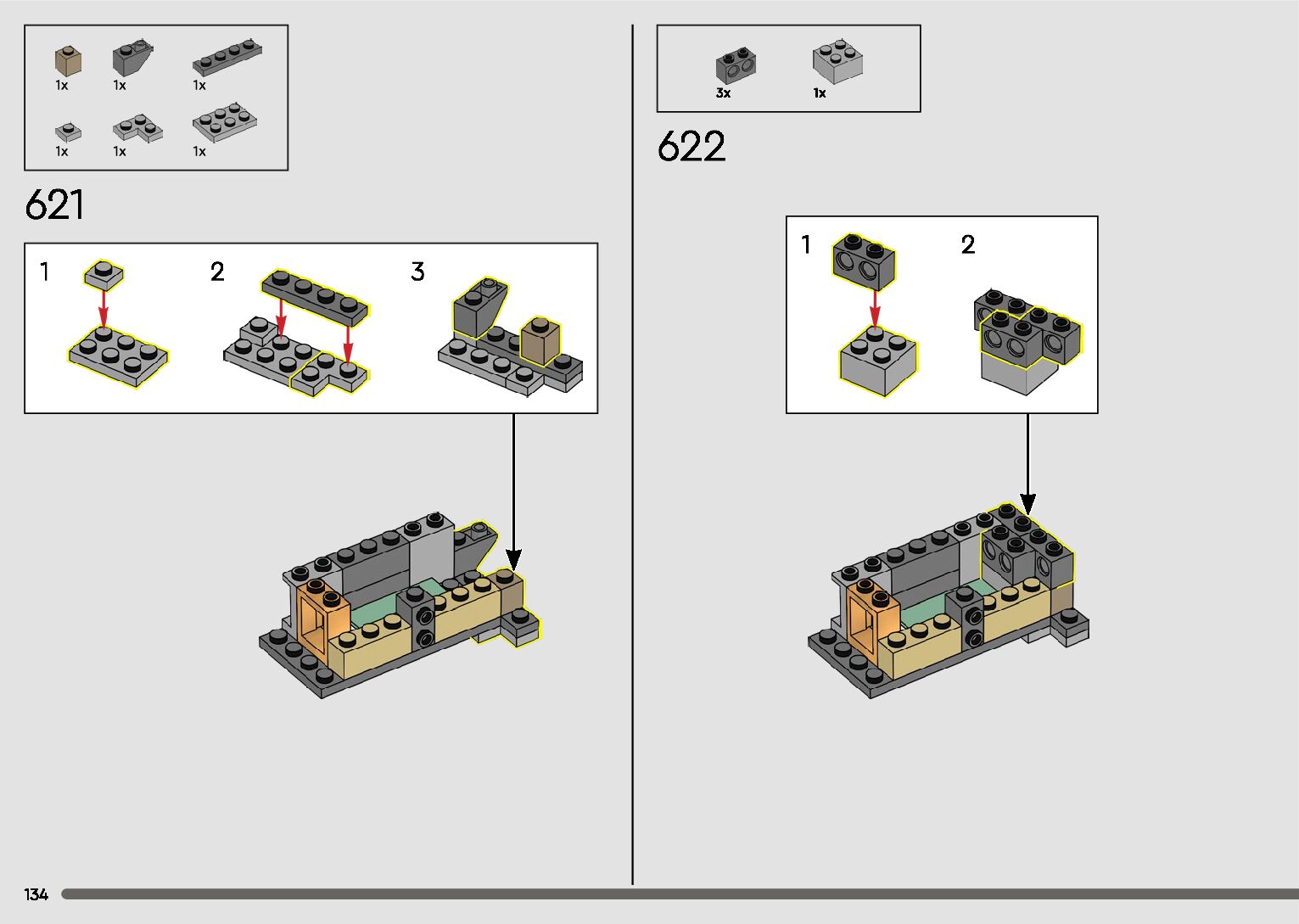 1x 1x 1x

1x 1x 1x

621

1

2

3

3x 1x

622

1

2

134