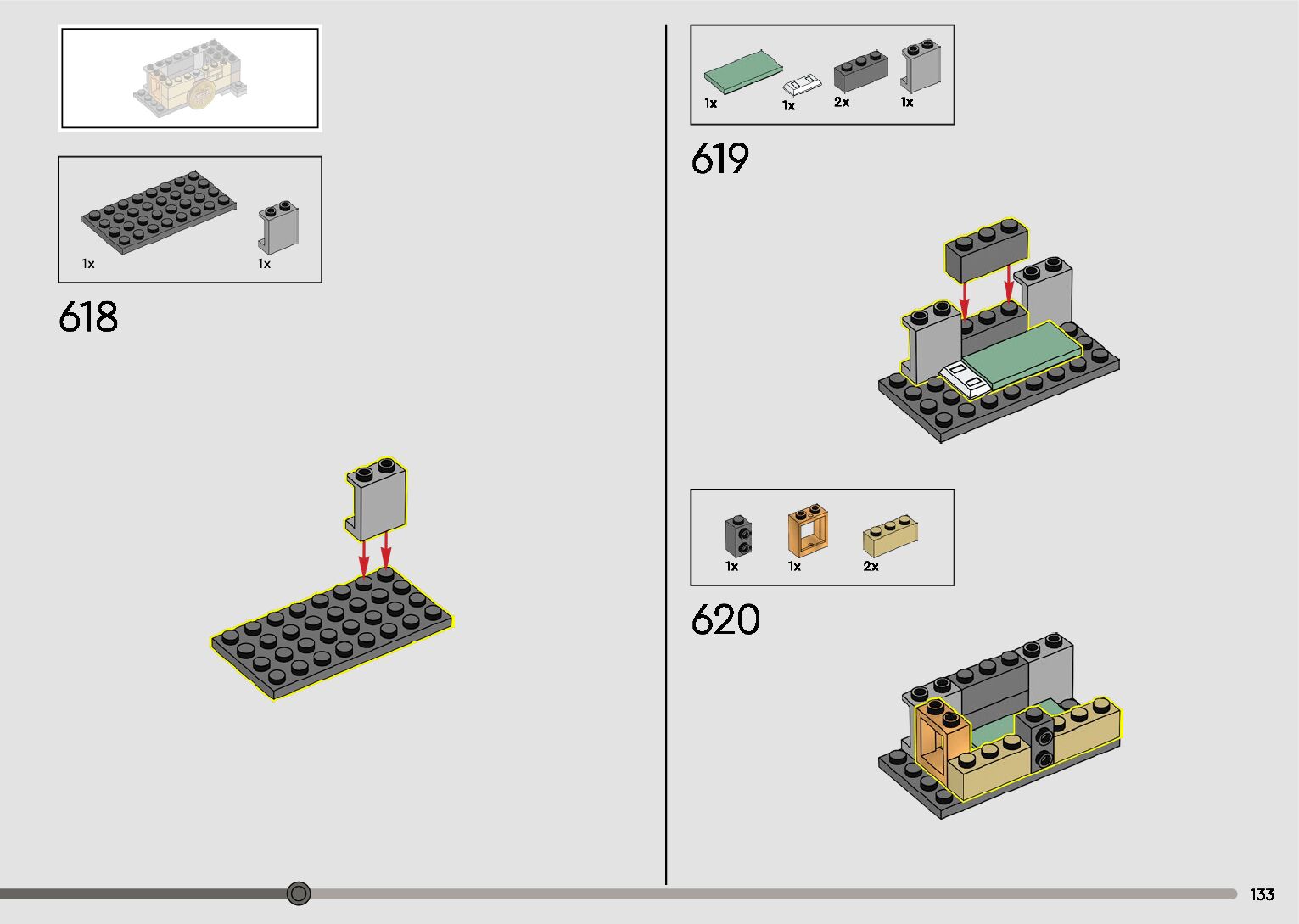 1x
1x

618

1x
1x
2x
1x

619

1x
1x
2x

620

133