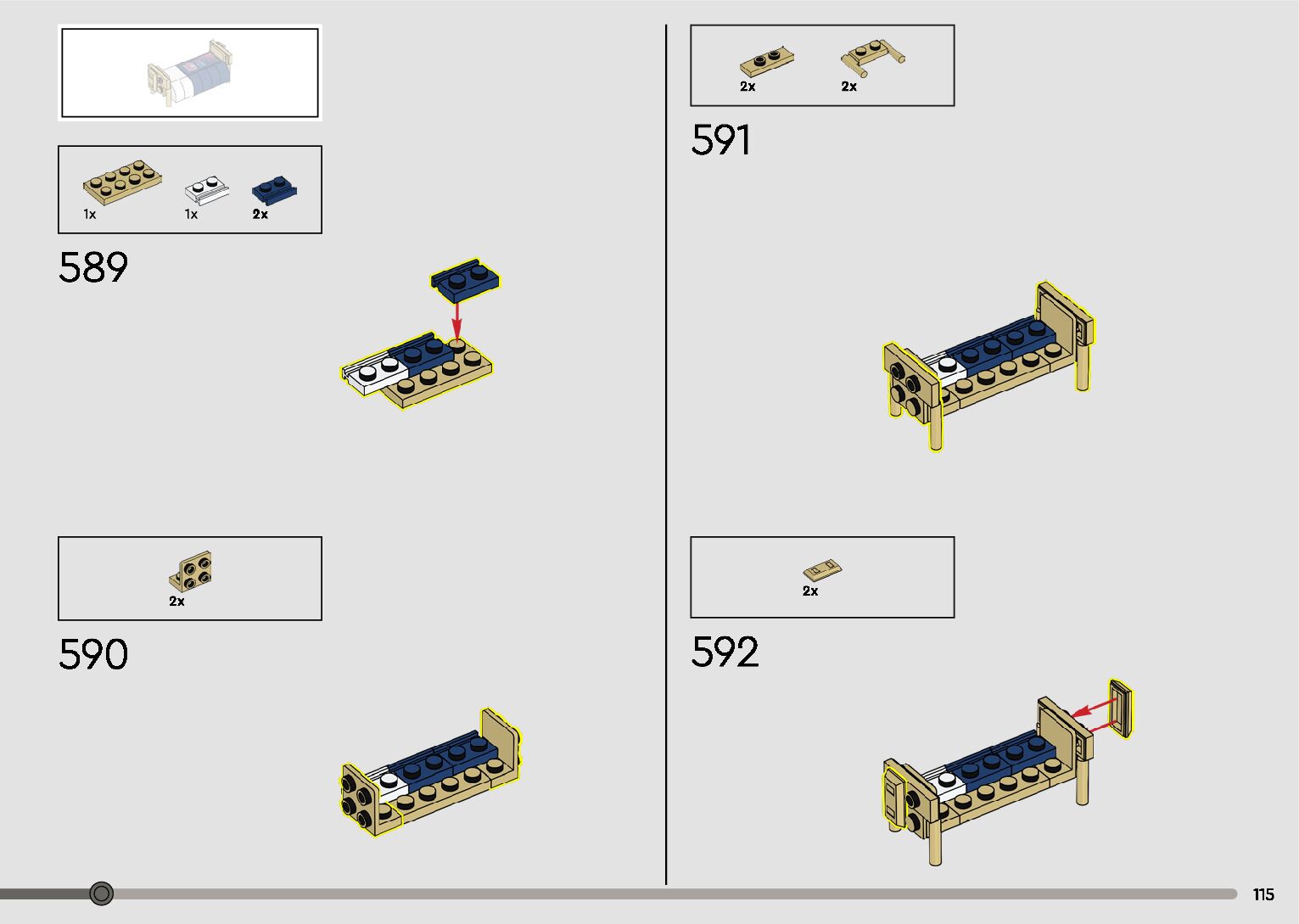 1x 1x 2x

589

2x

590

2x 2x

591

2x

592

115