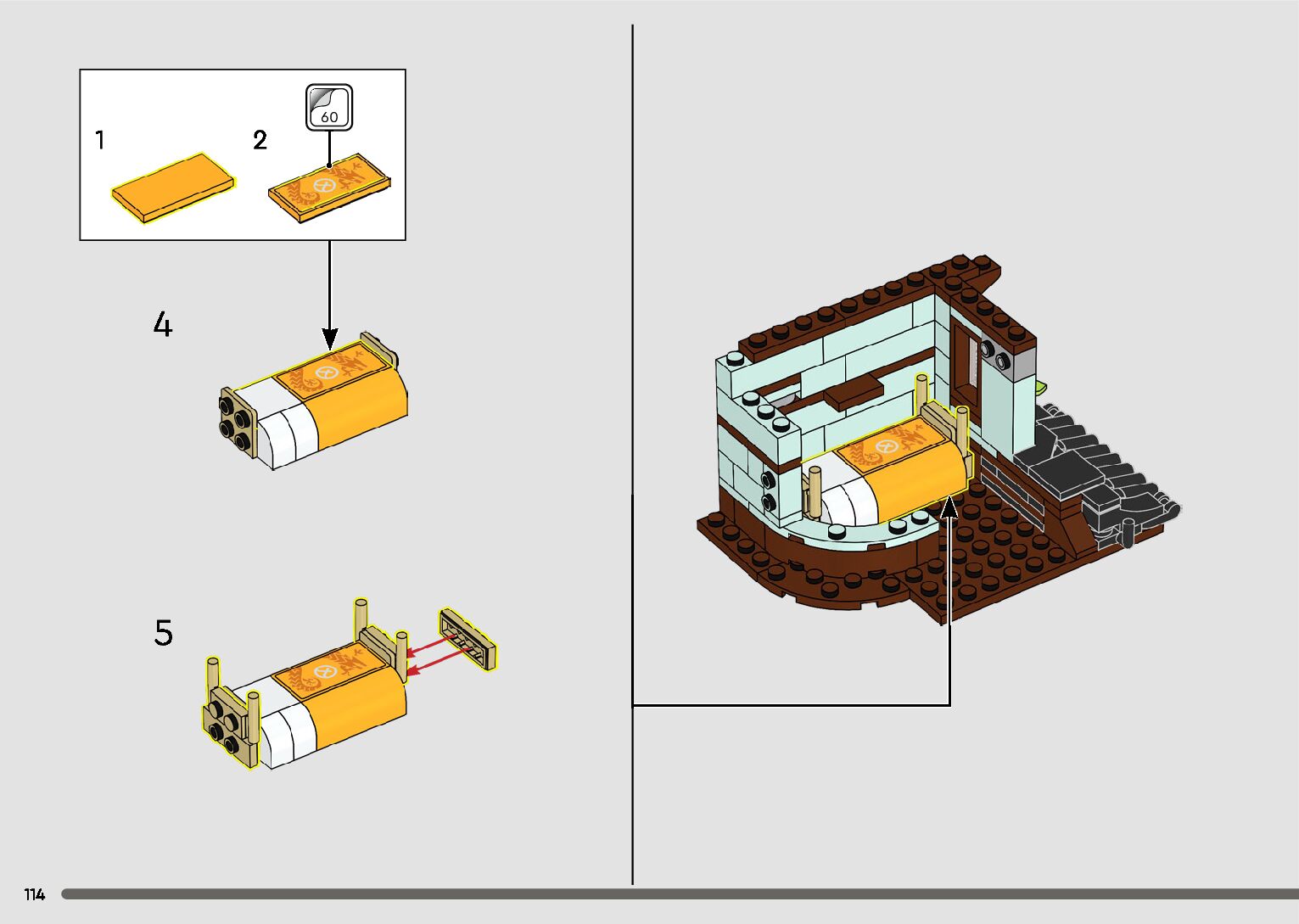 1

2

60

4

5

114