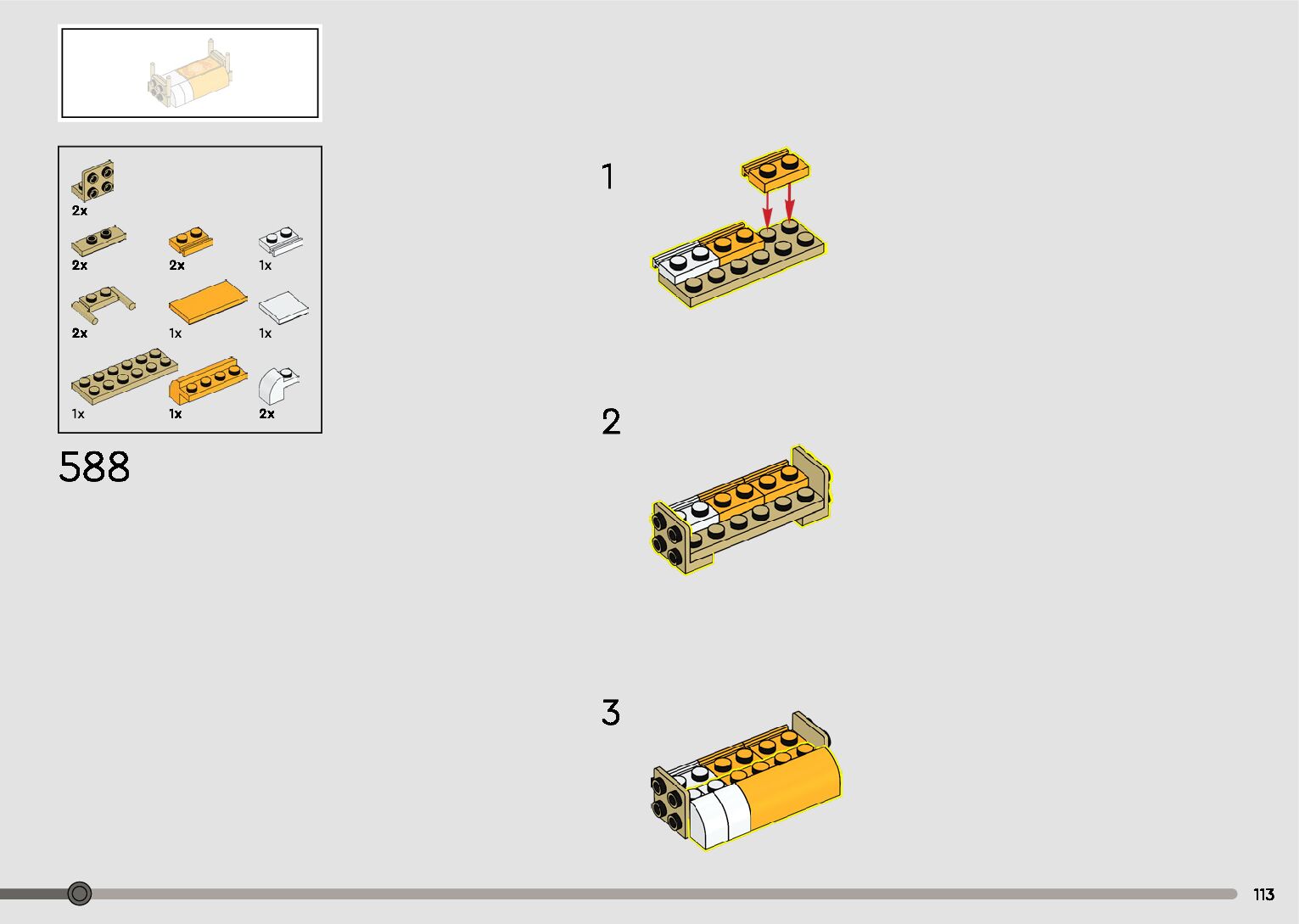 2x

2x 2x 1x

2x 1x 1x

1x 1x 2x

588

1

2

3

113