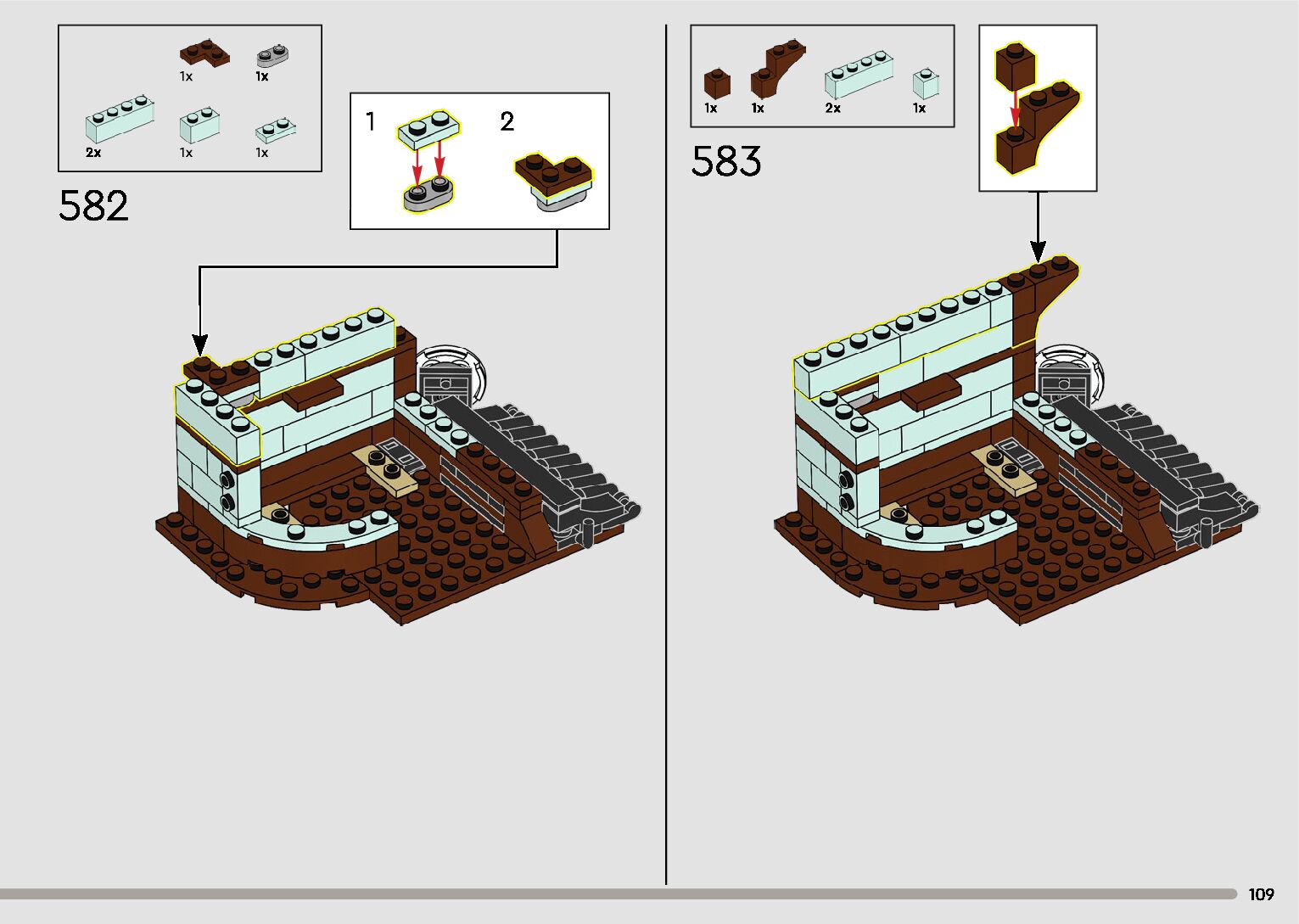 1x 1x

2x 1x 1x

582

1 2

1x 1x 2x 1x

583

109