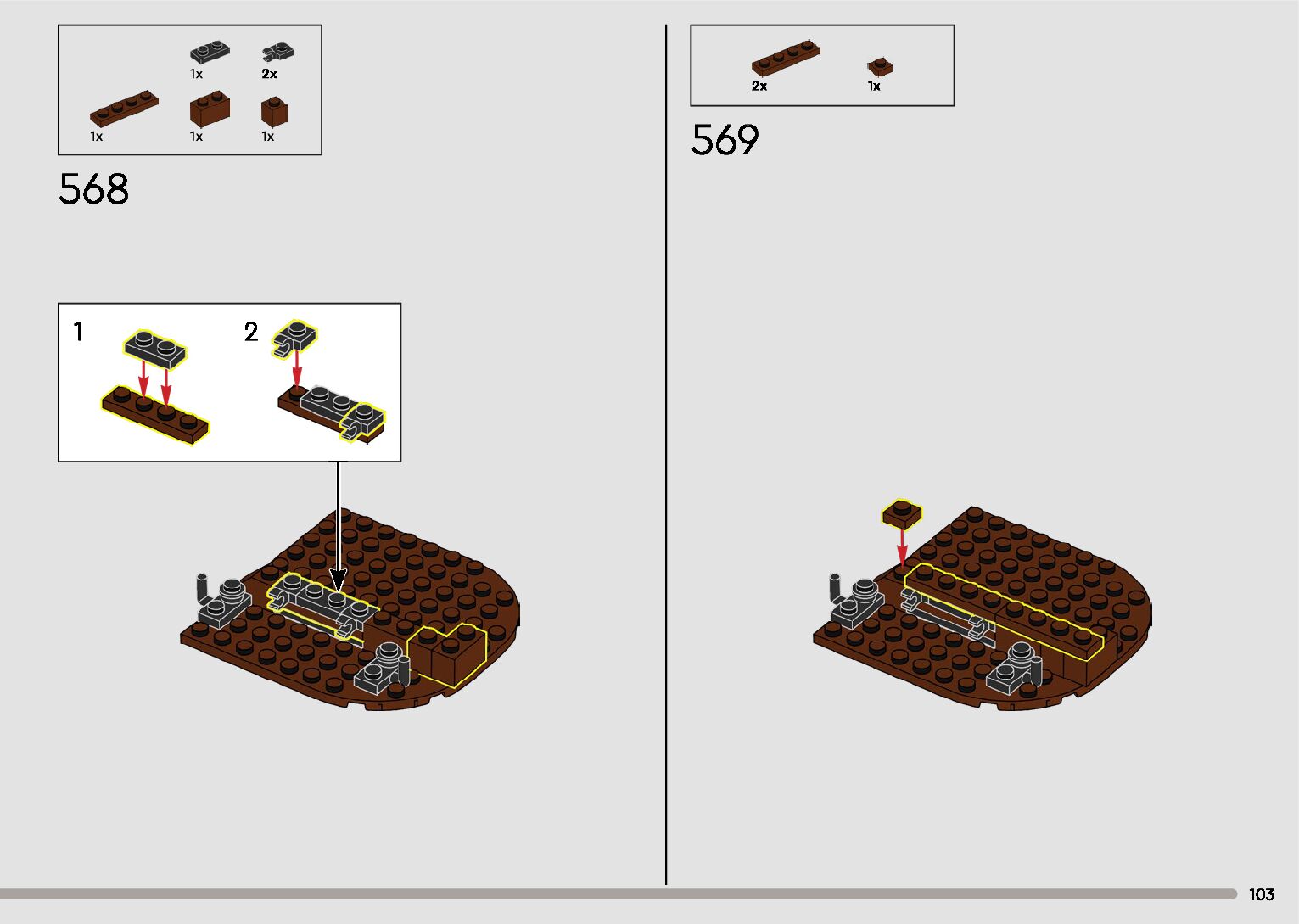 1x 2x
1x 1x 1x

568

1 2

2x 1x

569

103