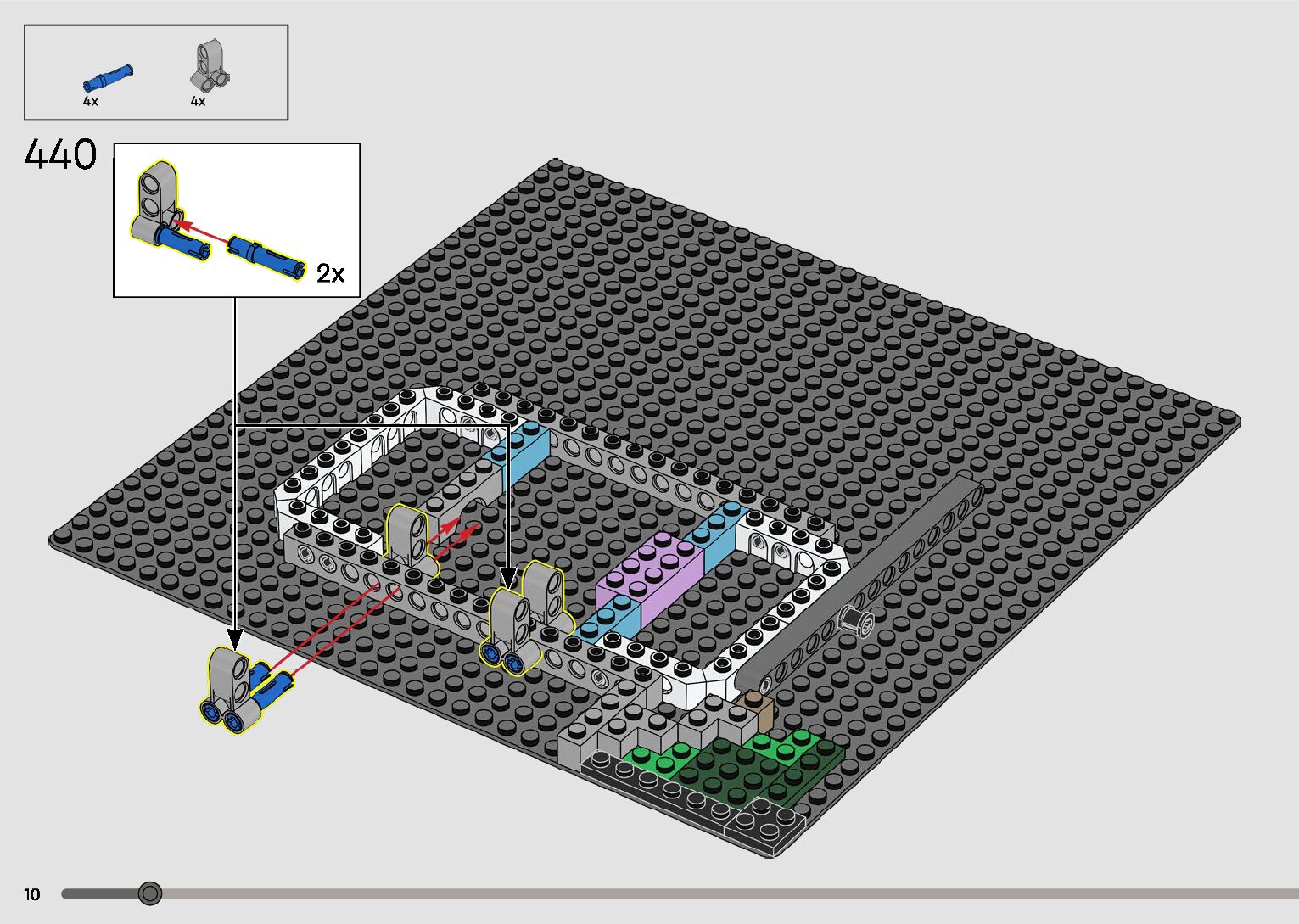 4x 4x

440

2x

10