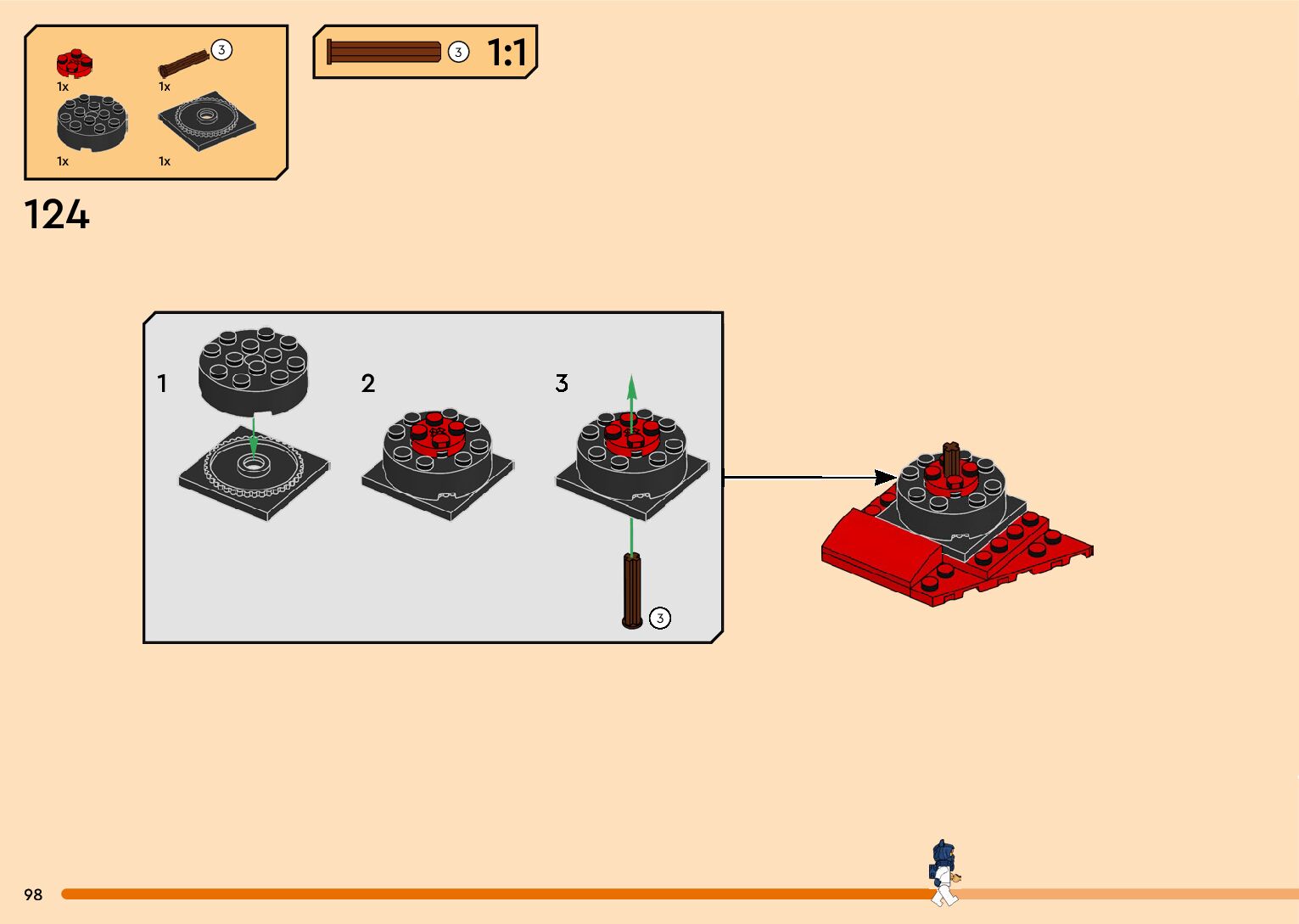 1x
3
1x
1x
1x

3 1:1

124

1
2
3
3

98