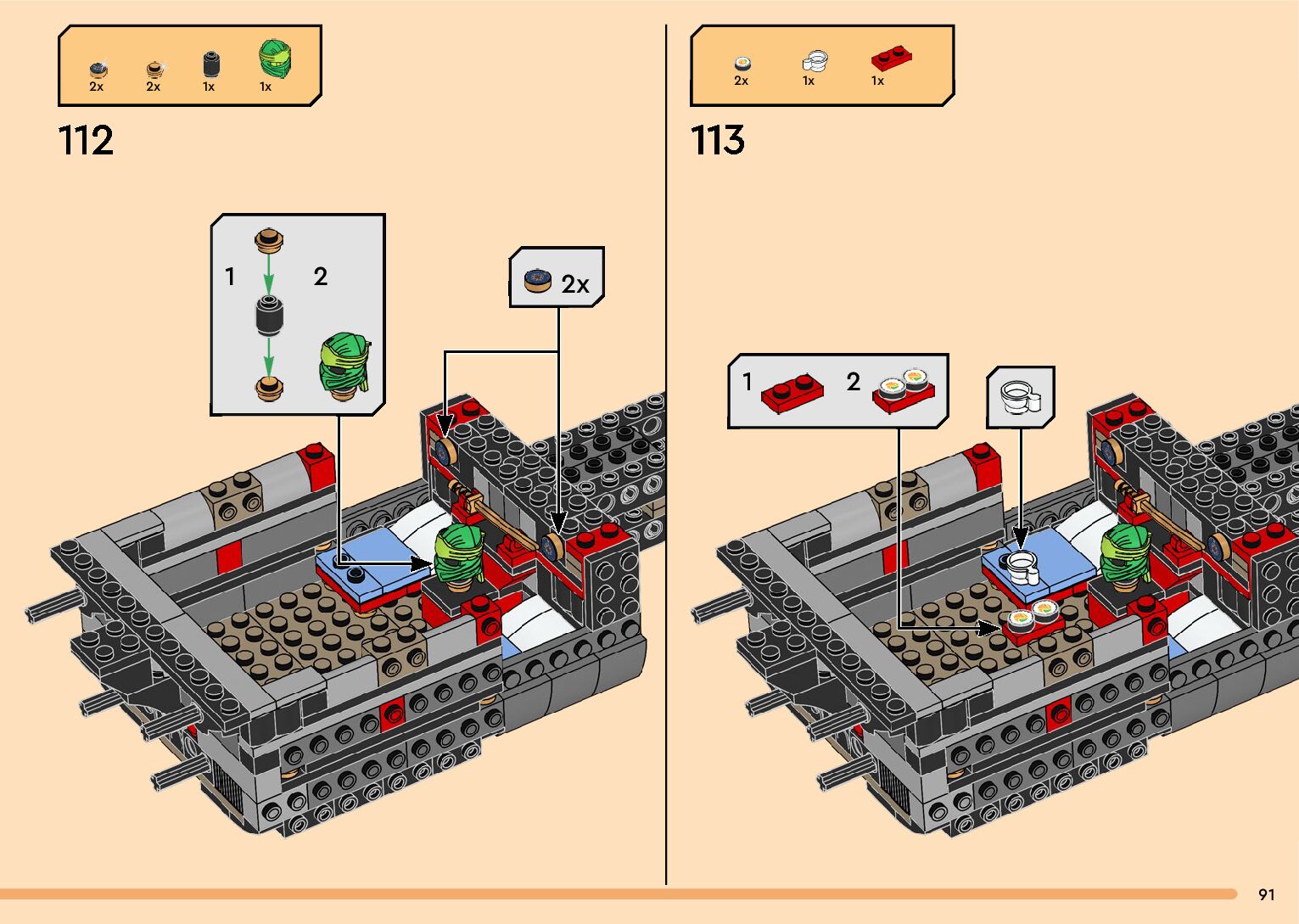 2x 2x 1x 1x

112

1 2

2x

2x 1x 1x

113

1 2

91