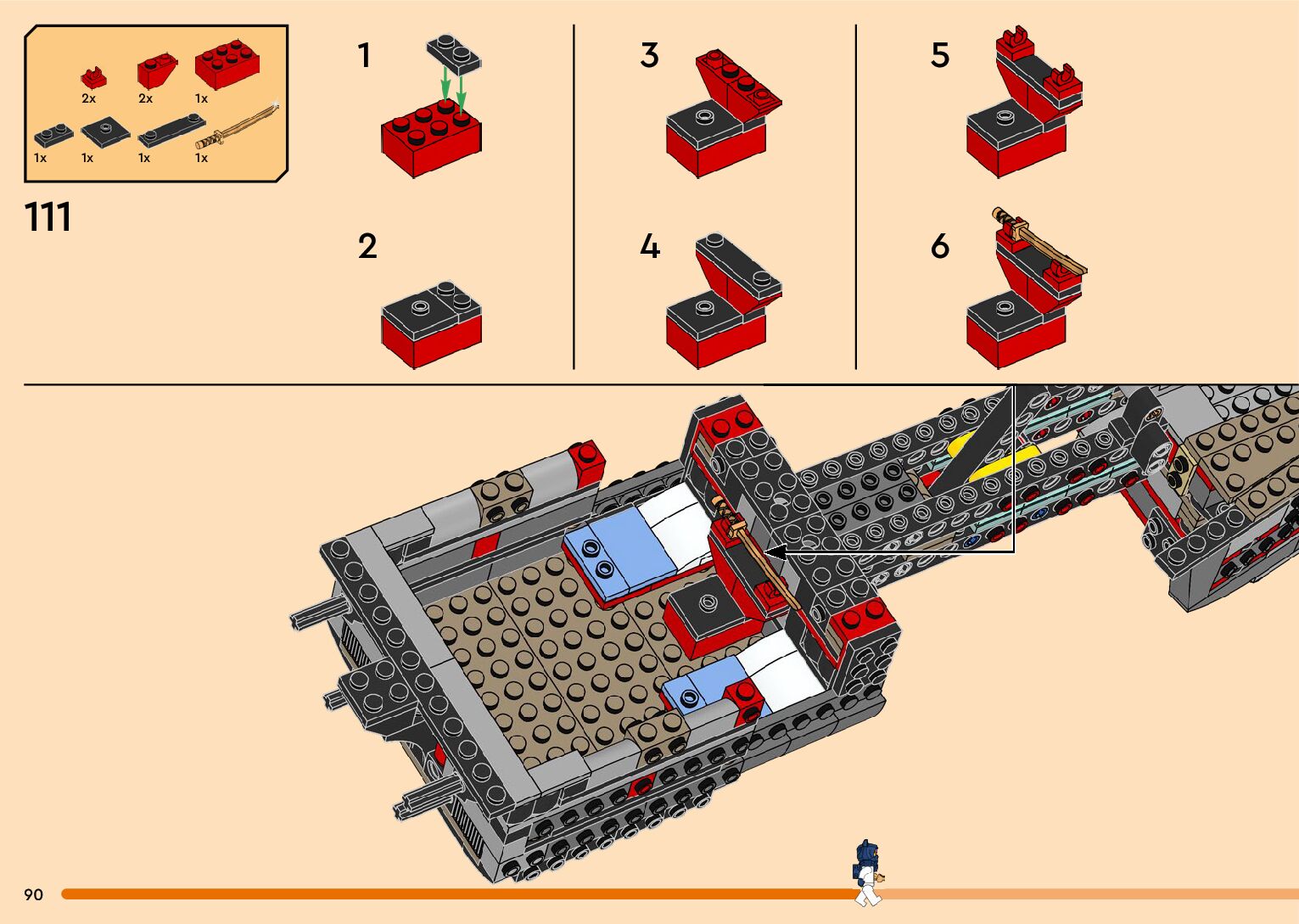 2x 2x 1x
1x 1x 1x 1x

111

1

2

3

4

5

6

90