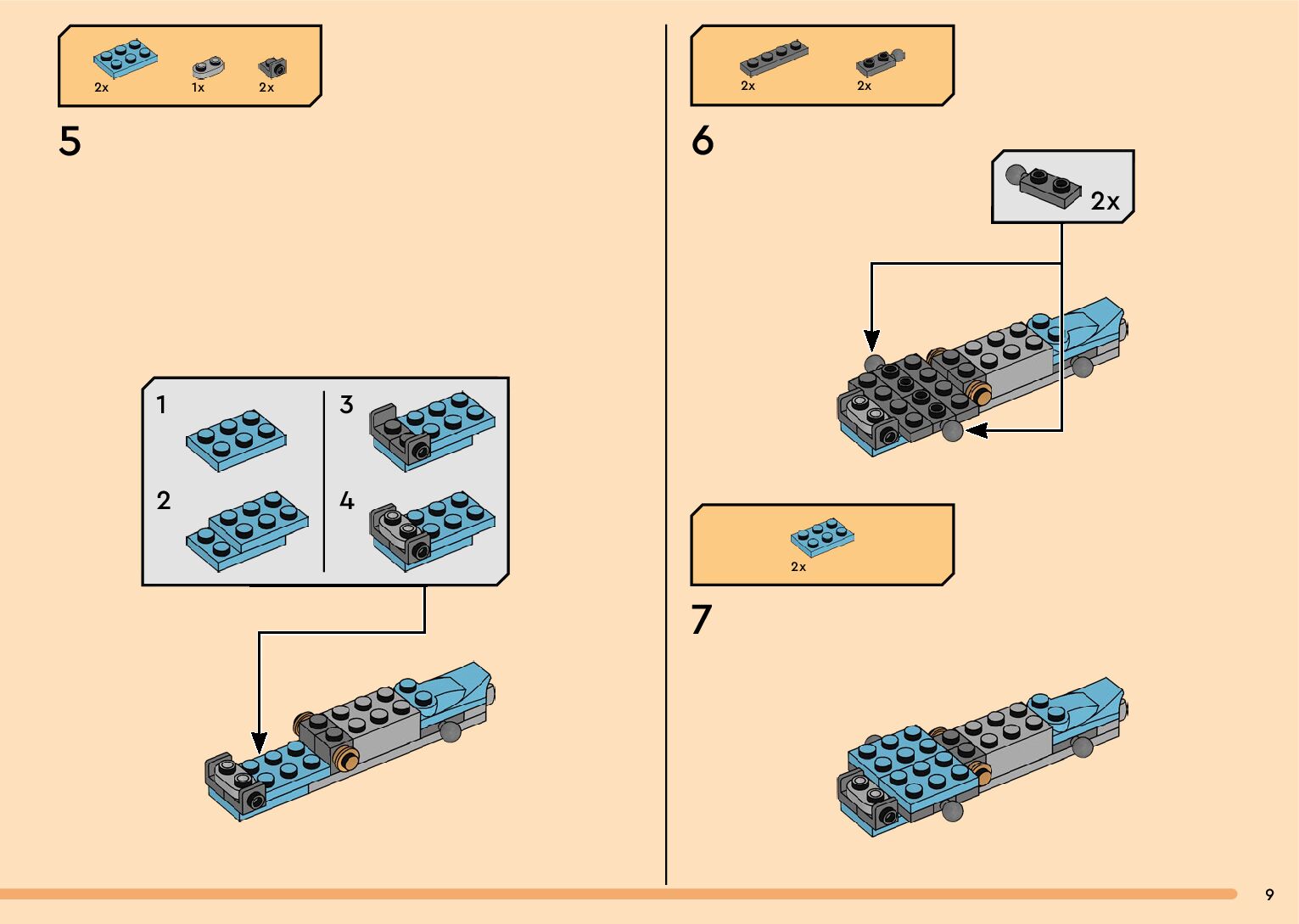 2x 1x 2x

5

1

2

3

4

2x 2x

6

2x

2x

7

9