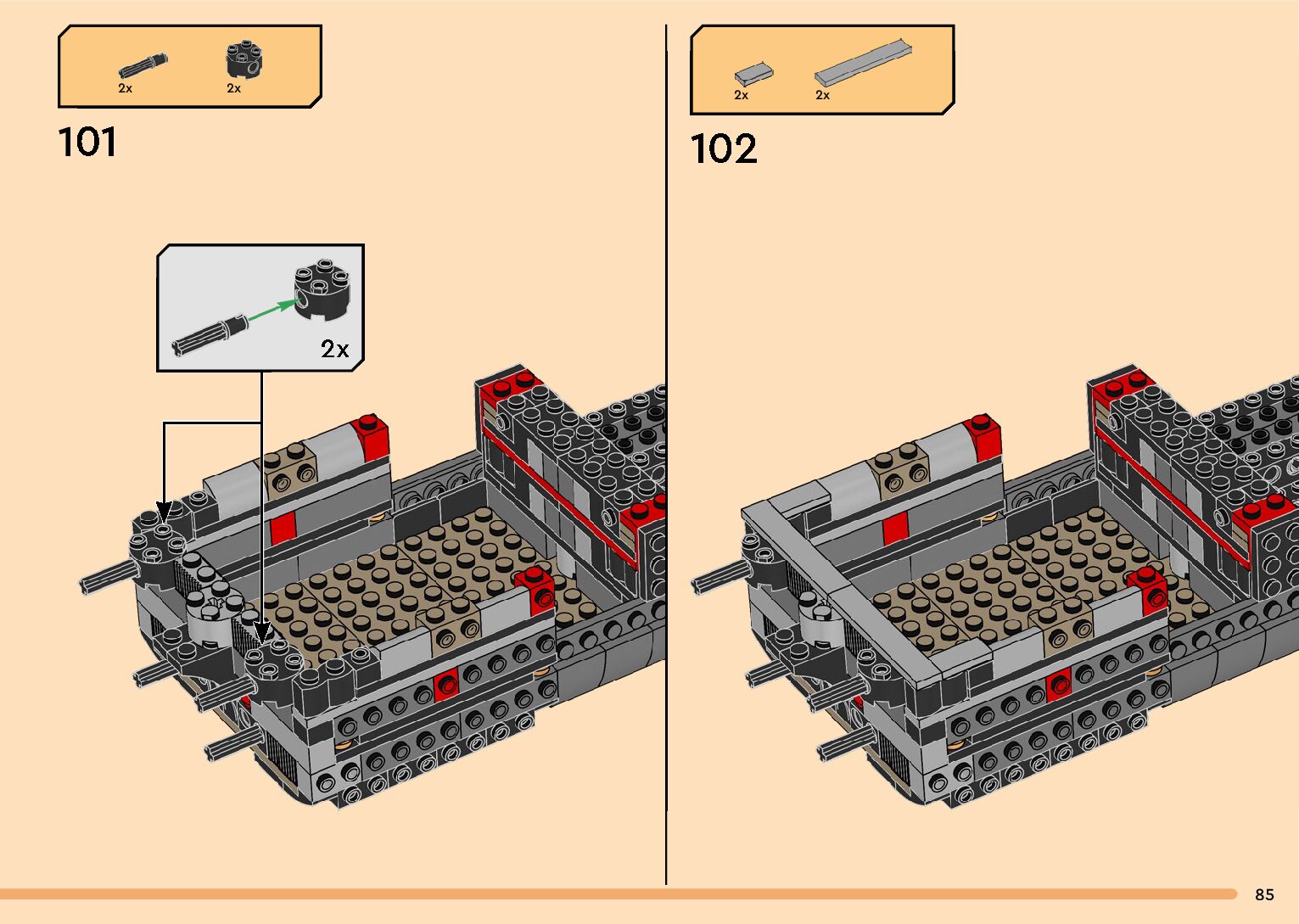 2x 2x

101

2x

2x 2x

102

85