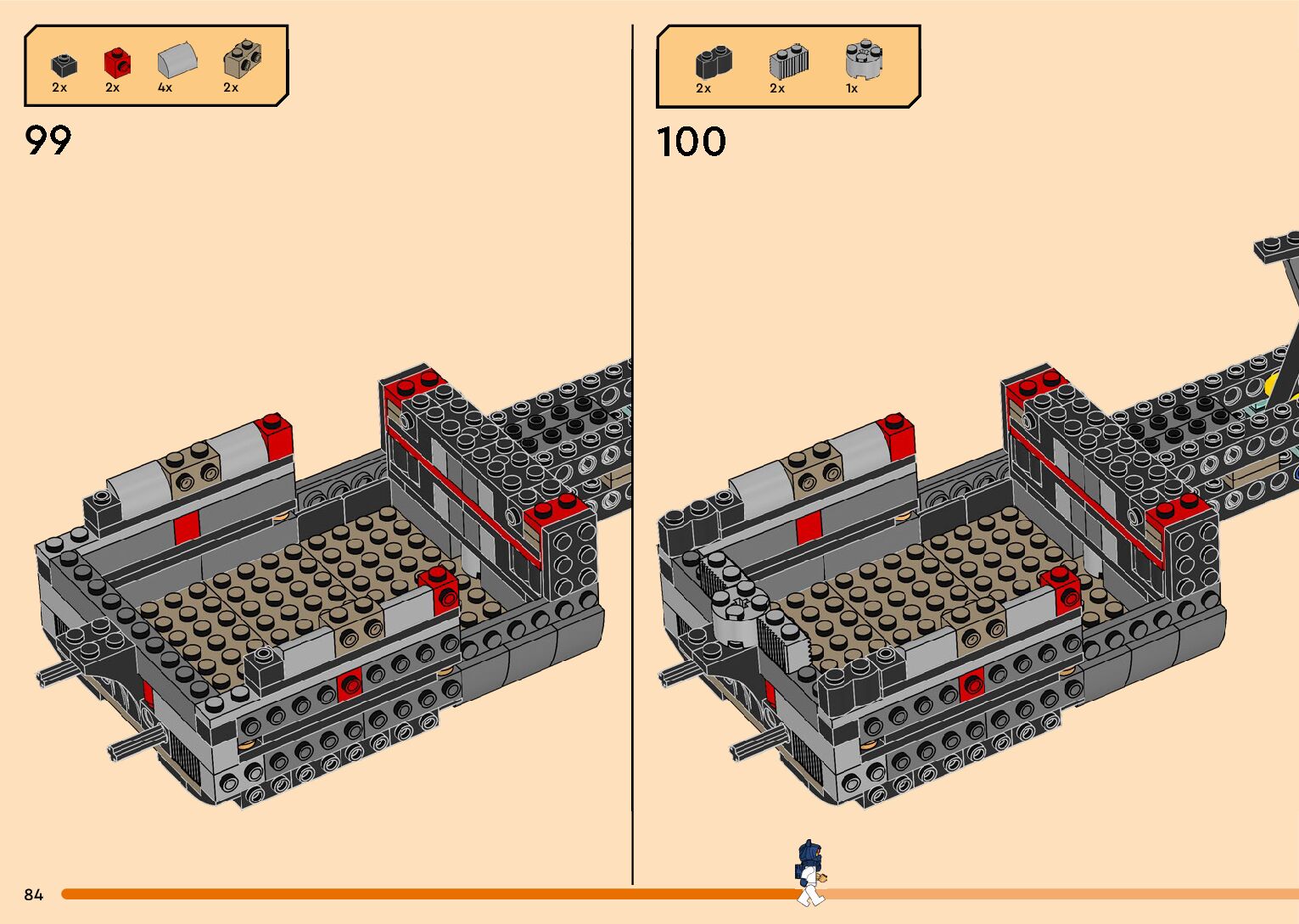 2x 2x 4x 2x

99

2x 2x 1x

100

84