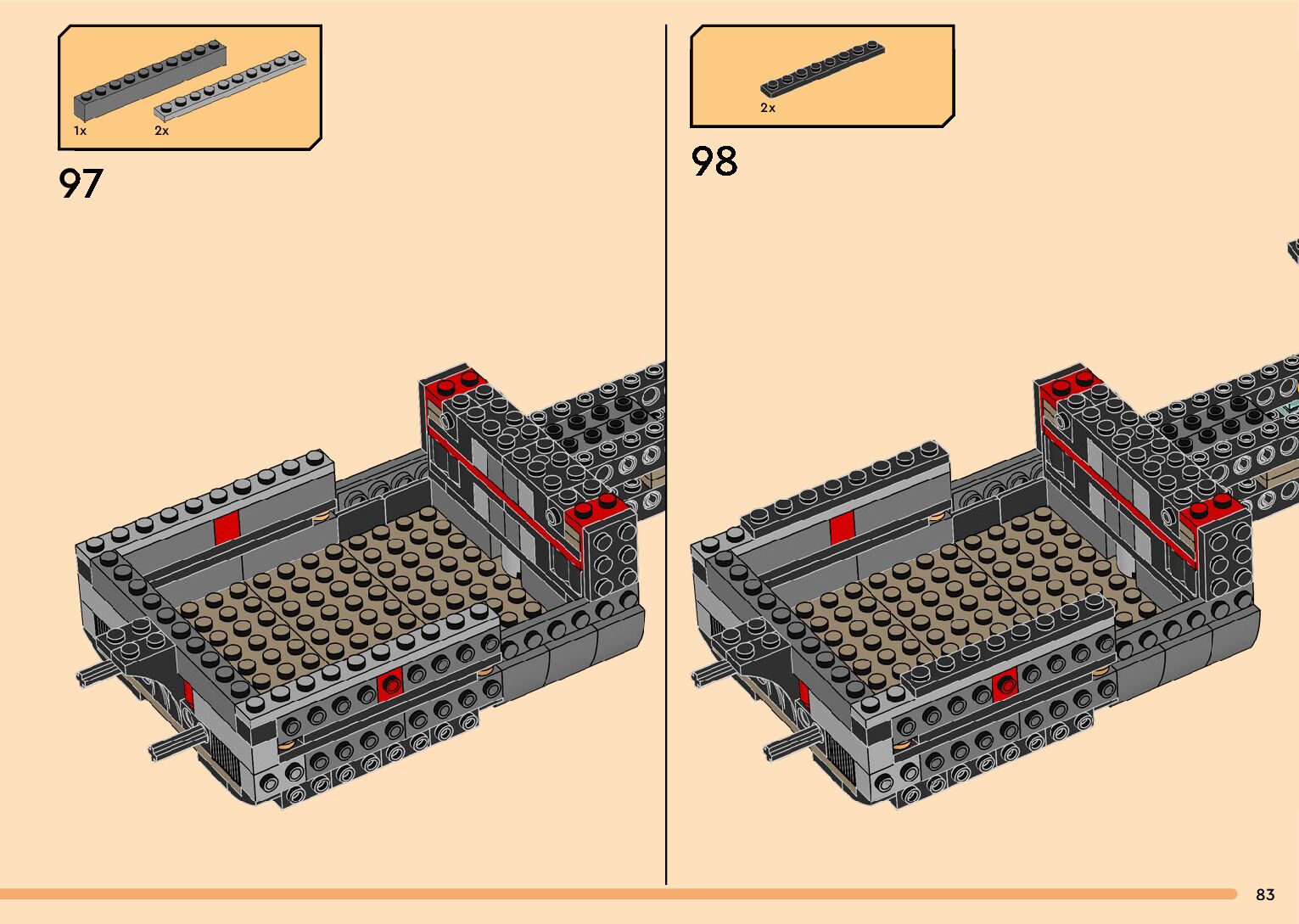 1x
2x

97

2x

98

83