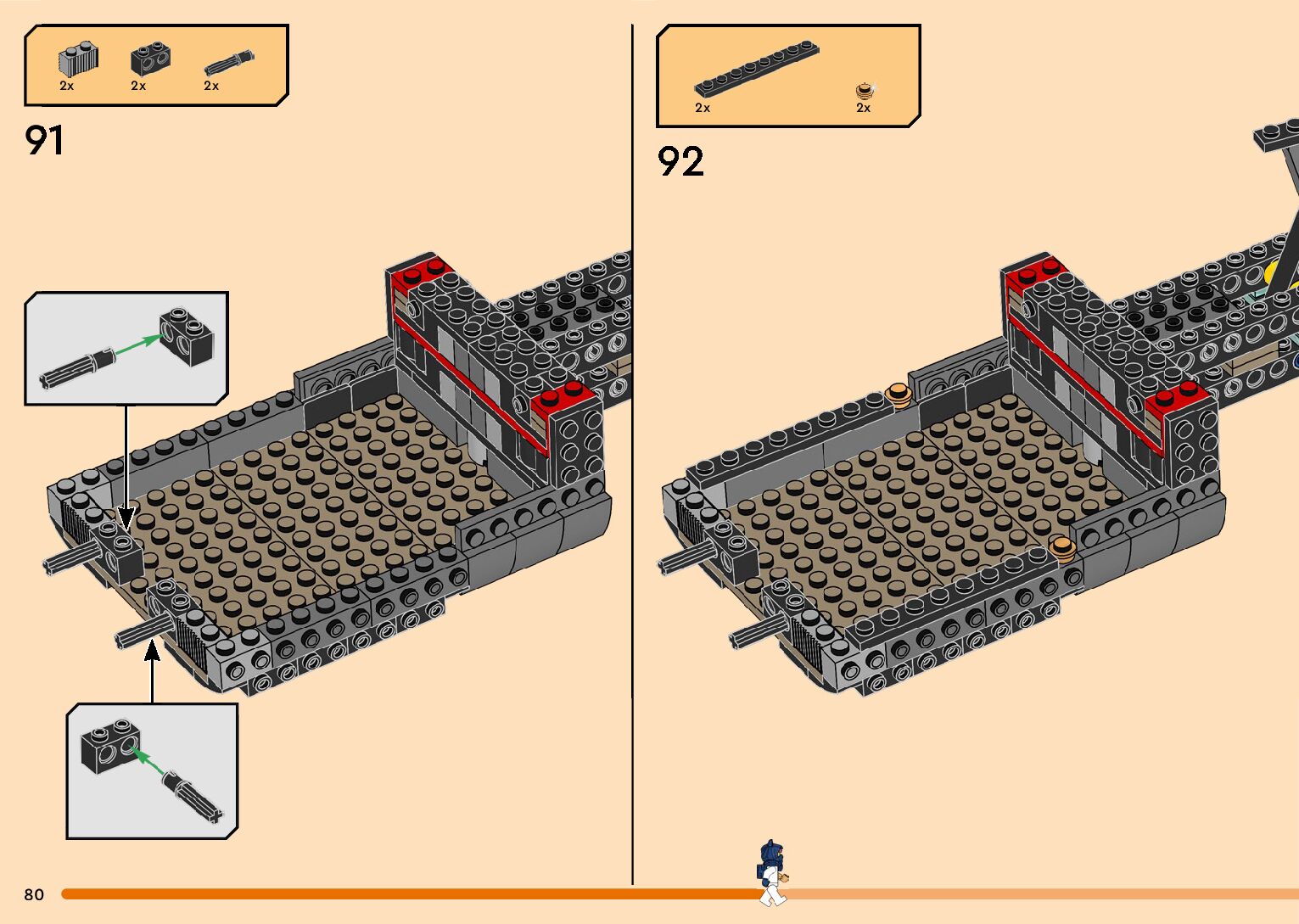 2x 2x 2x

91

2x 2x

92

80