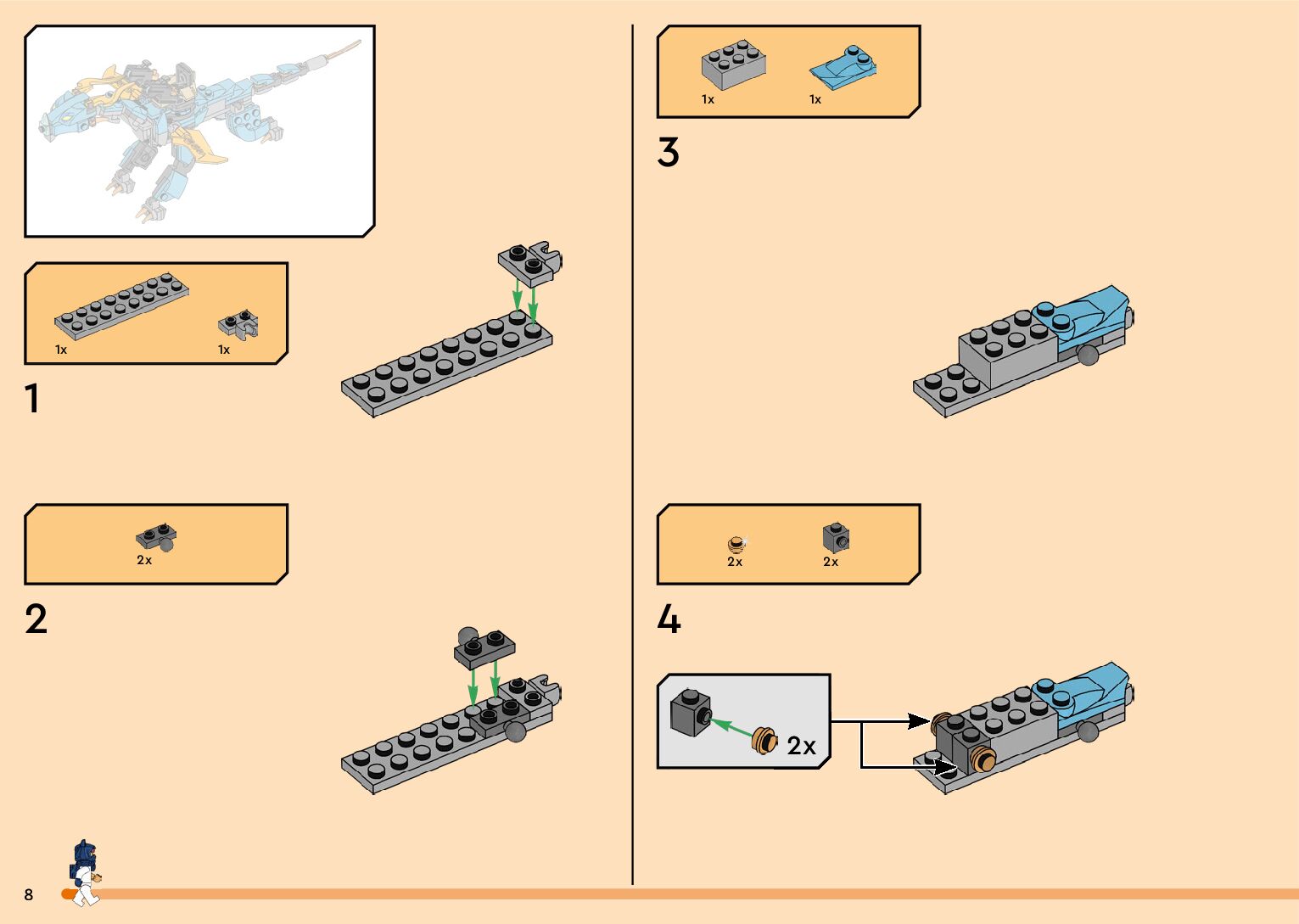 1x

1x

1

2x

2

1x

1x

3

2x

2x

4

2x

8