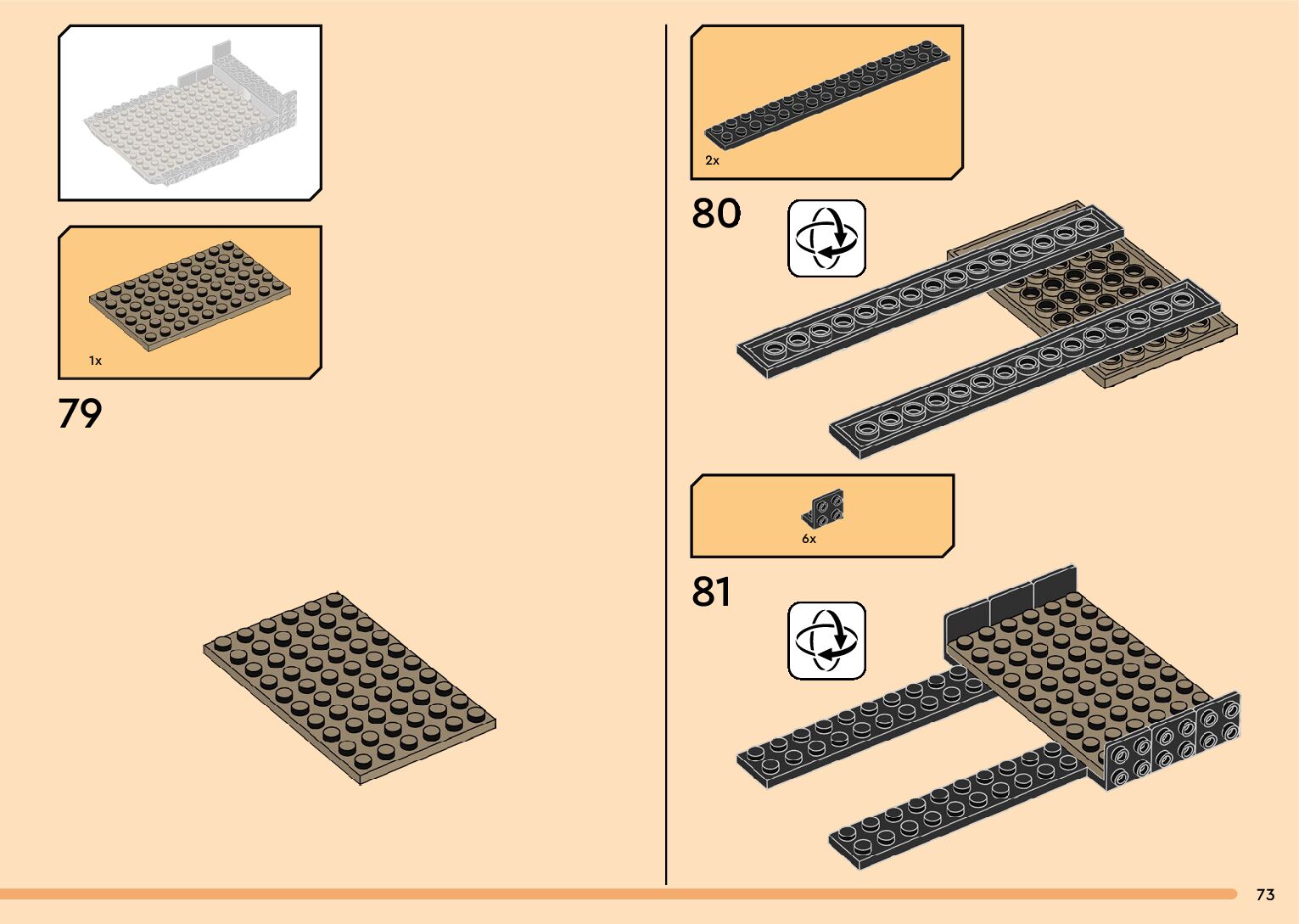 1x

79

2x

80

6x

81

73