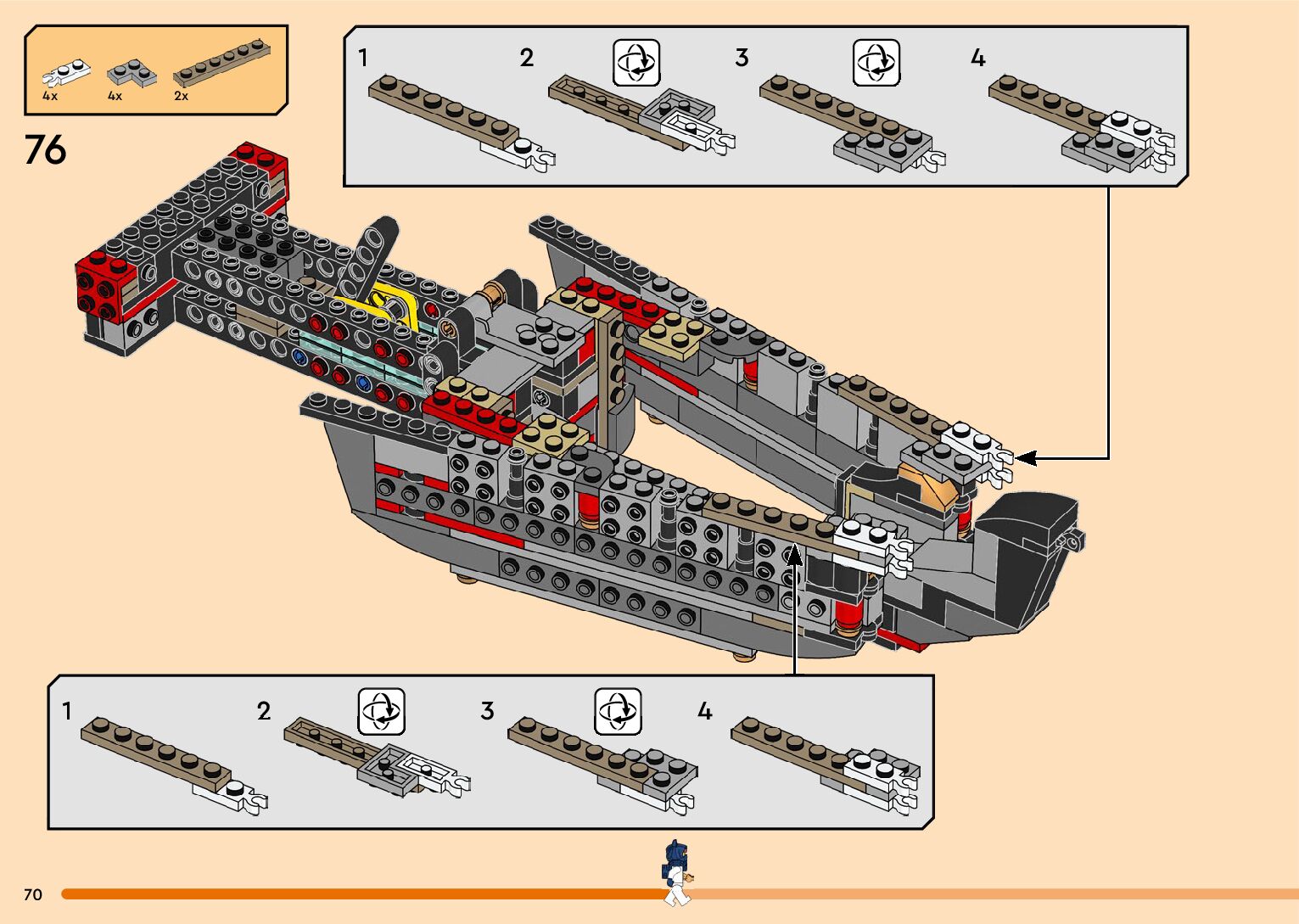 4x
4x
2x

76

1
2
3
4

1
2
3
4

70