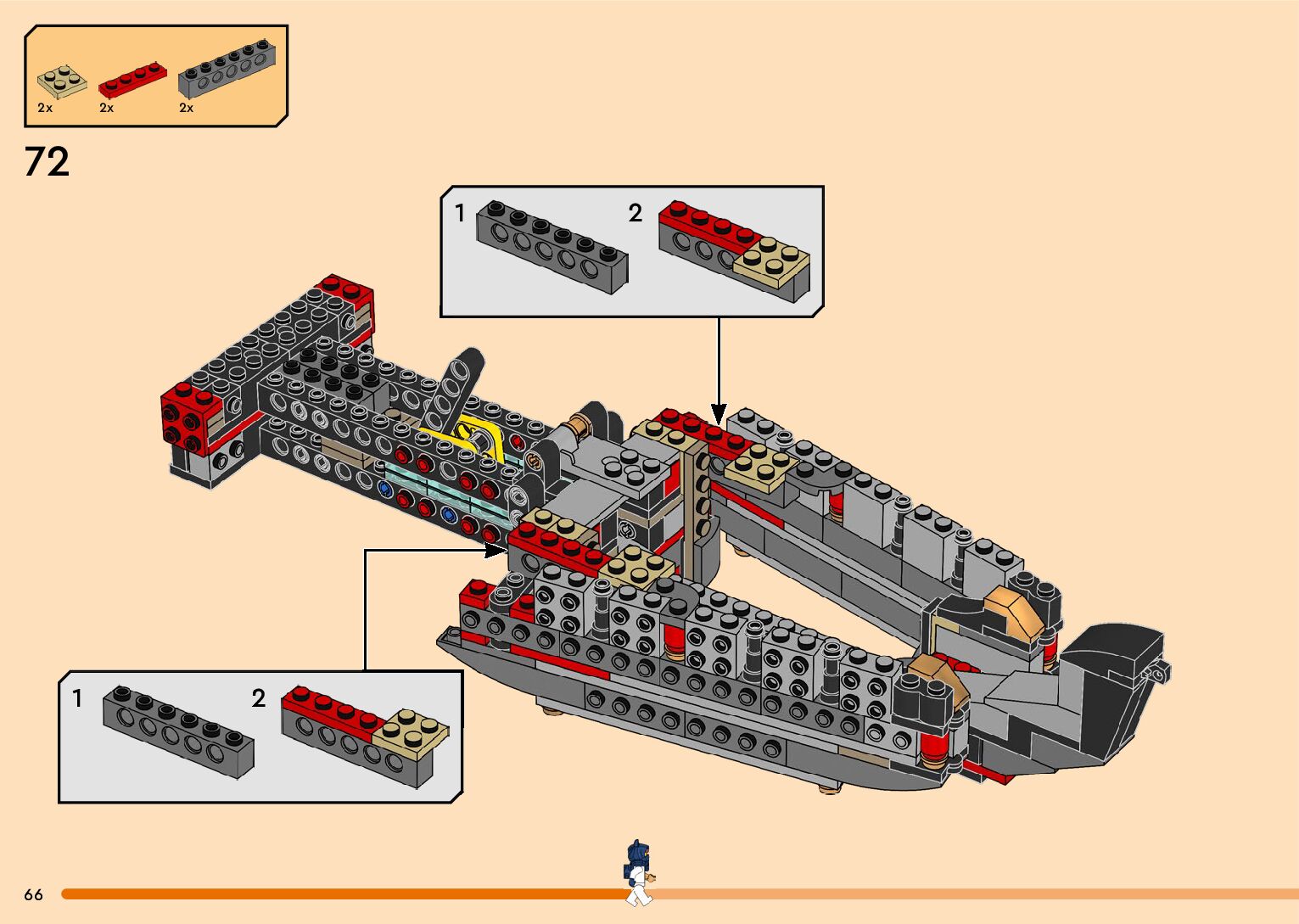 2x 2x 2x

72

1 2

1 2

66