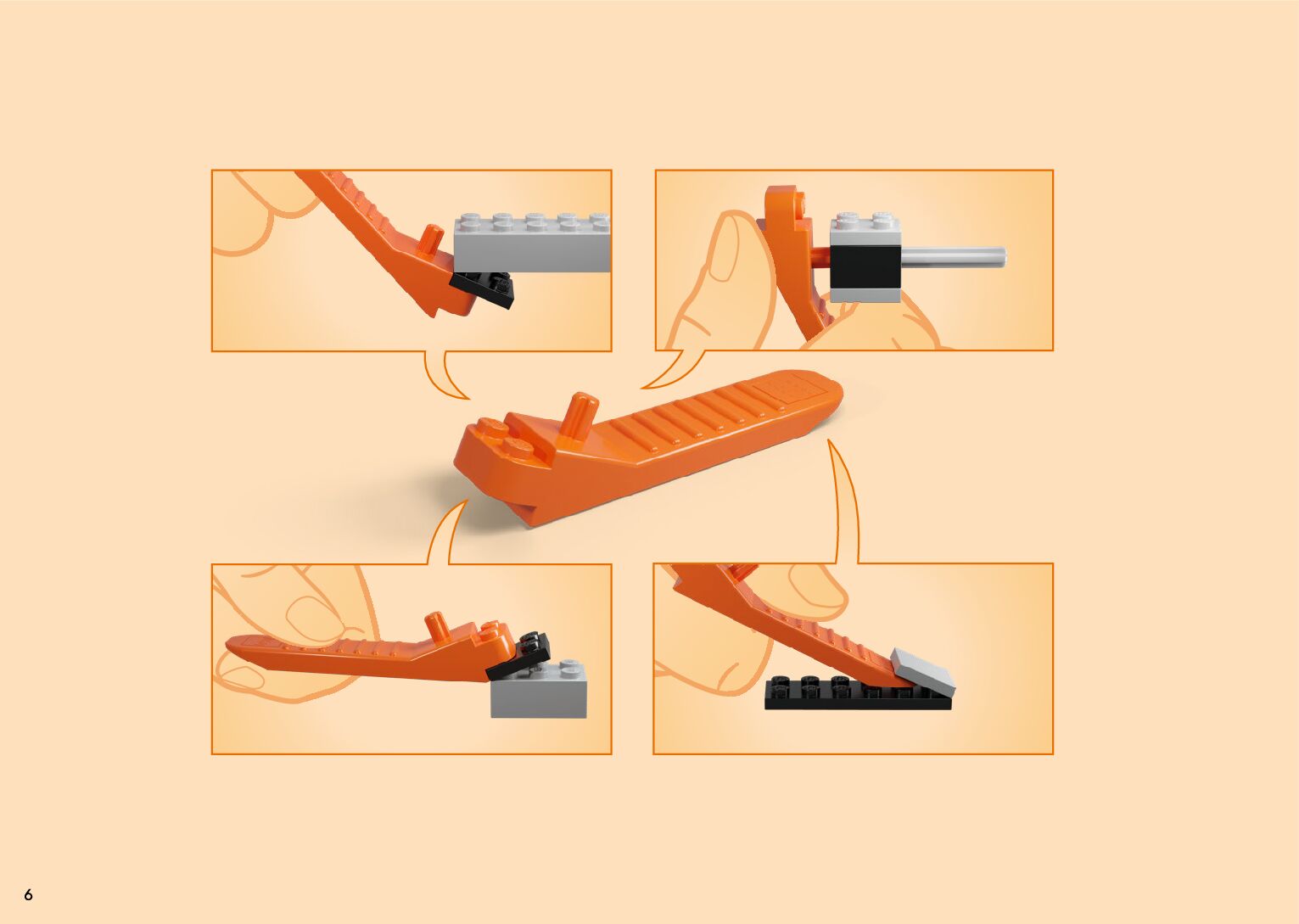 6