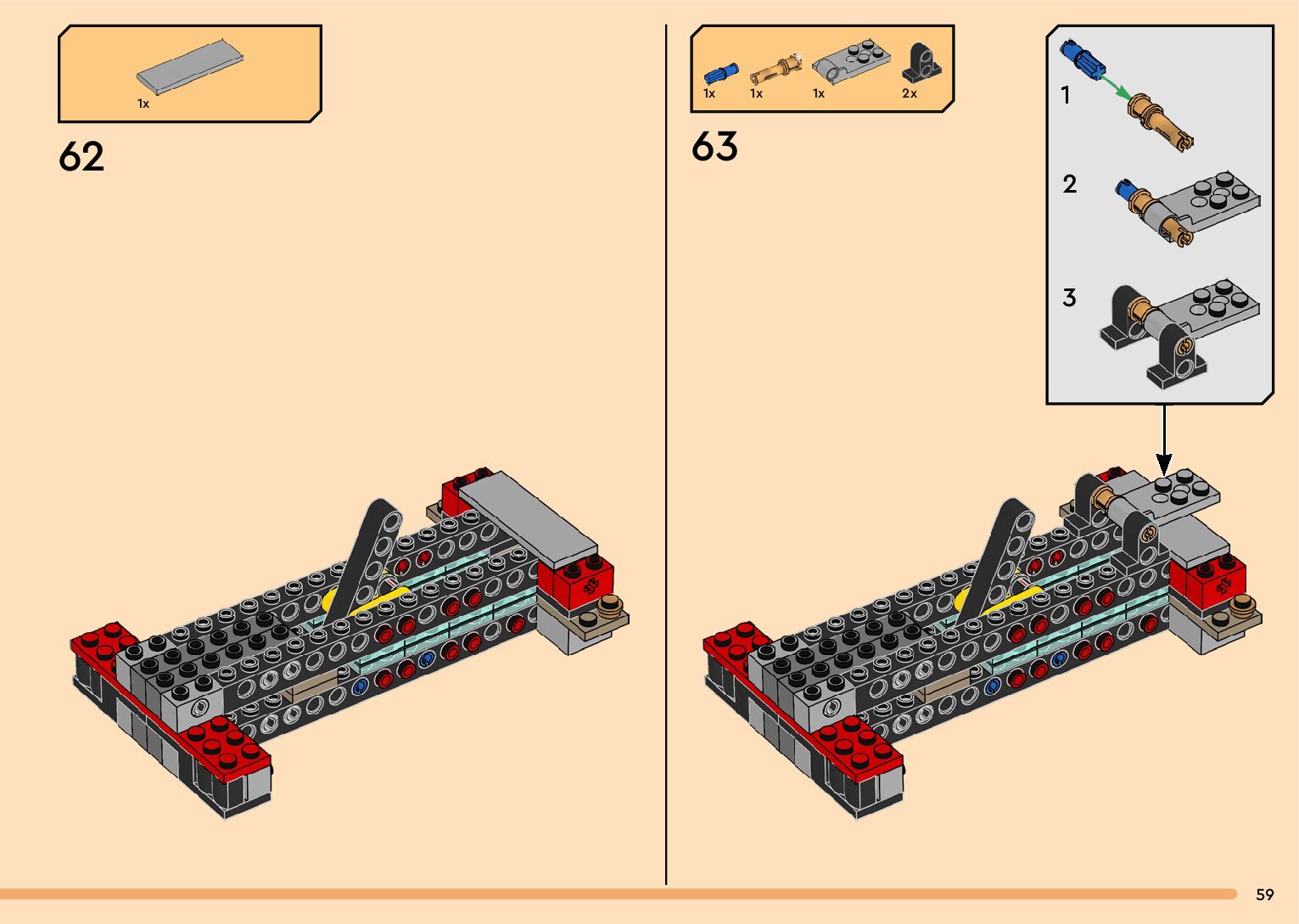 1x

62

1x 1x 1x 2x

63

1

2

3

59