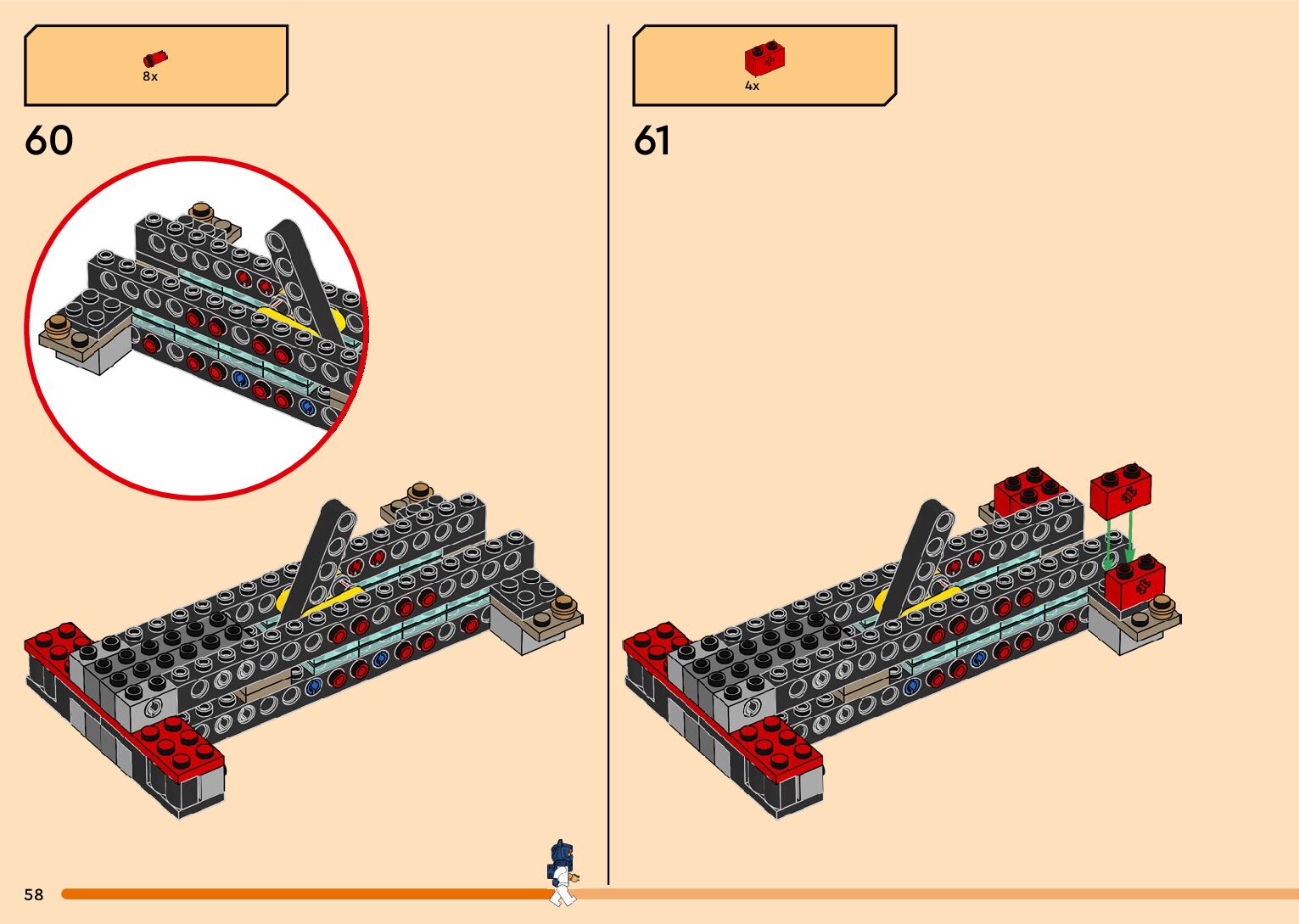 8x

60

4x

61

58