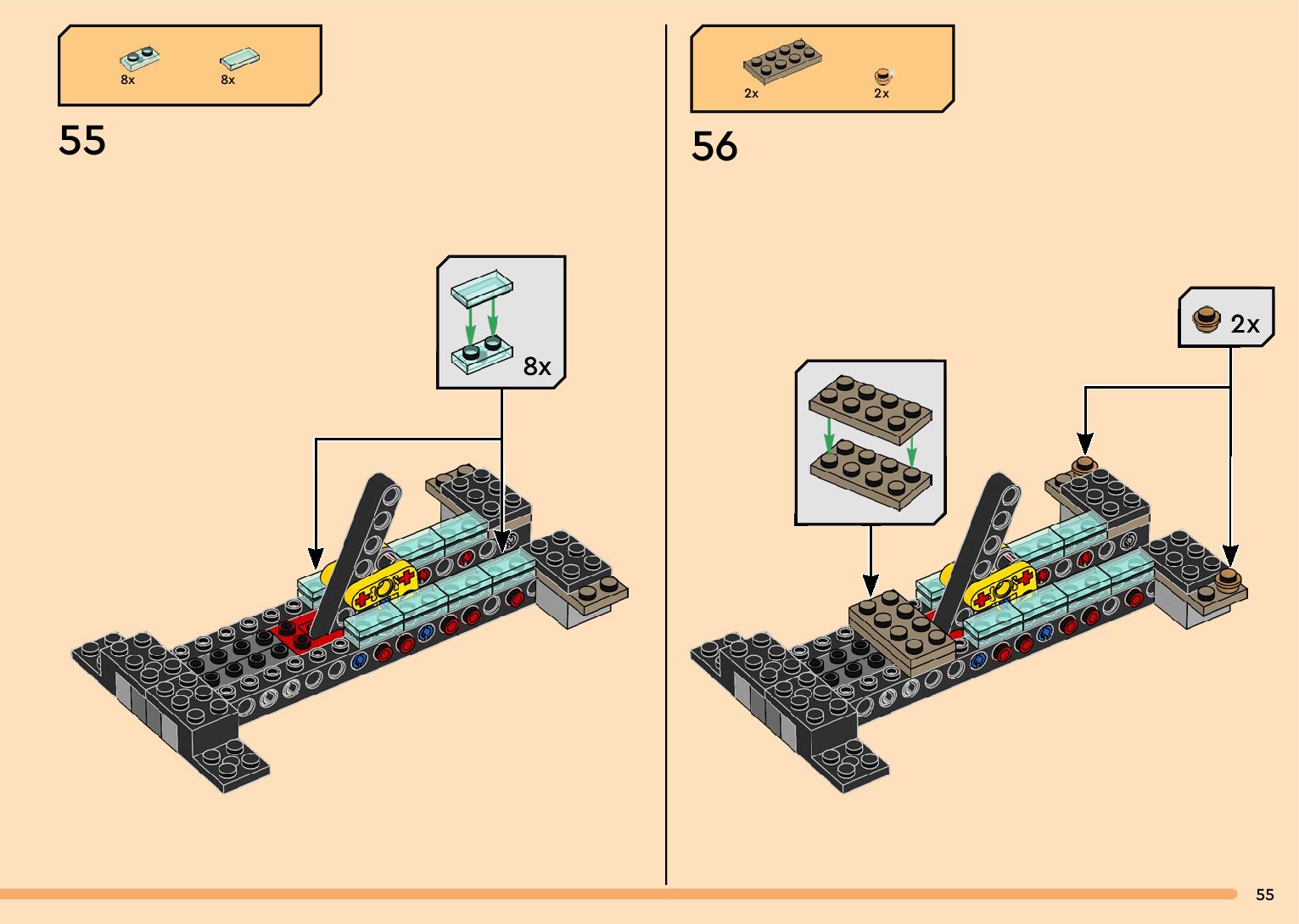 8x
8x

55

8x

2x
2x

56

2x

55