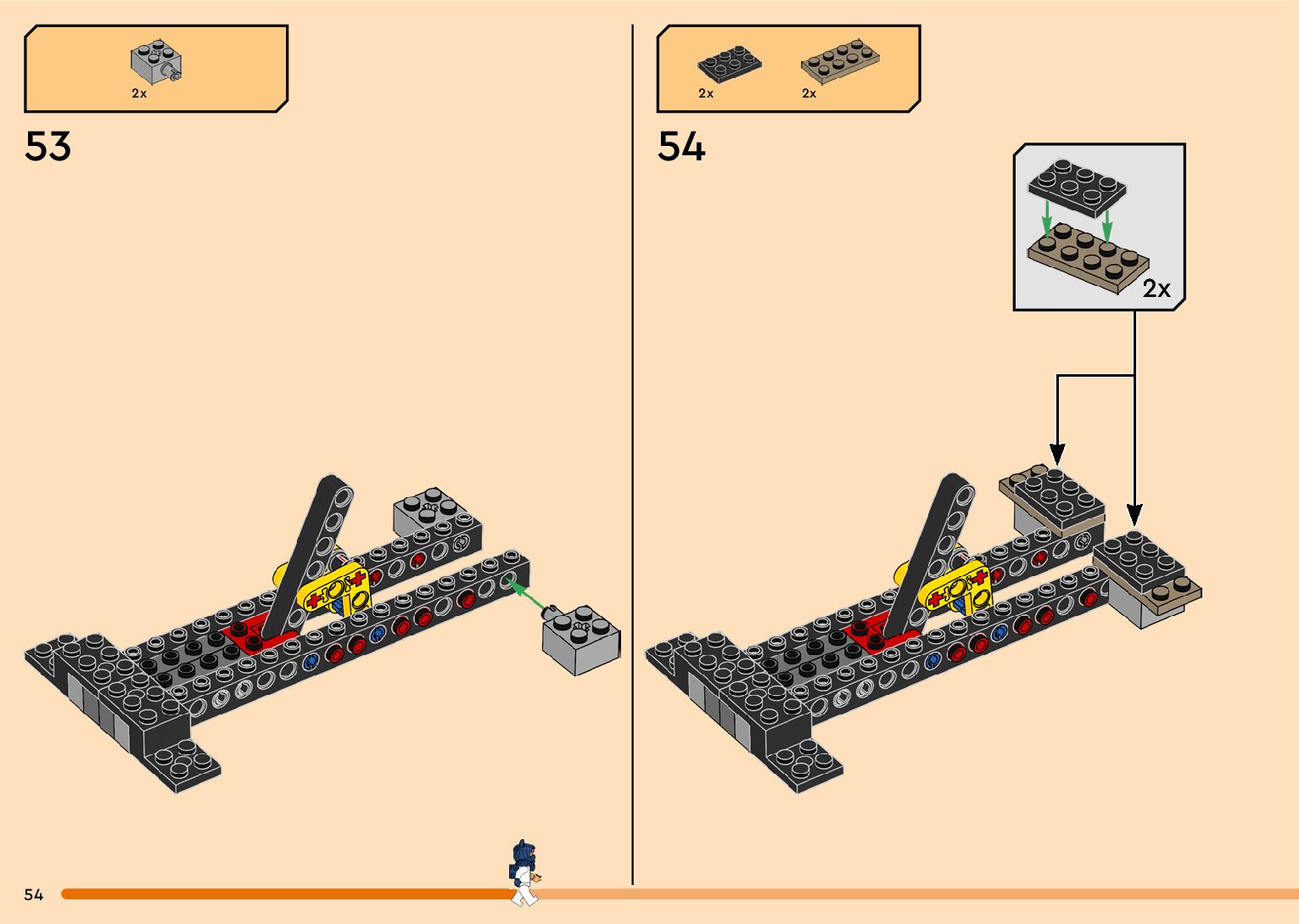 2x

53

2x 2x

54

2x

54