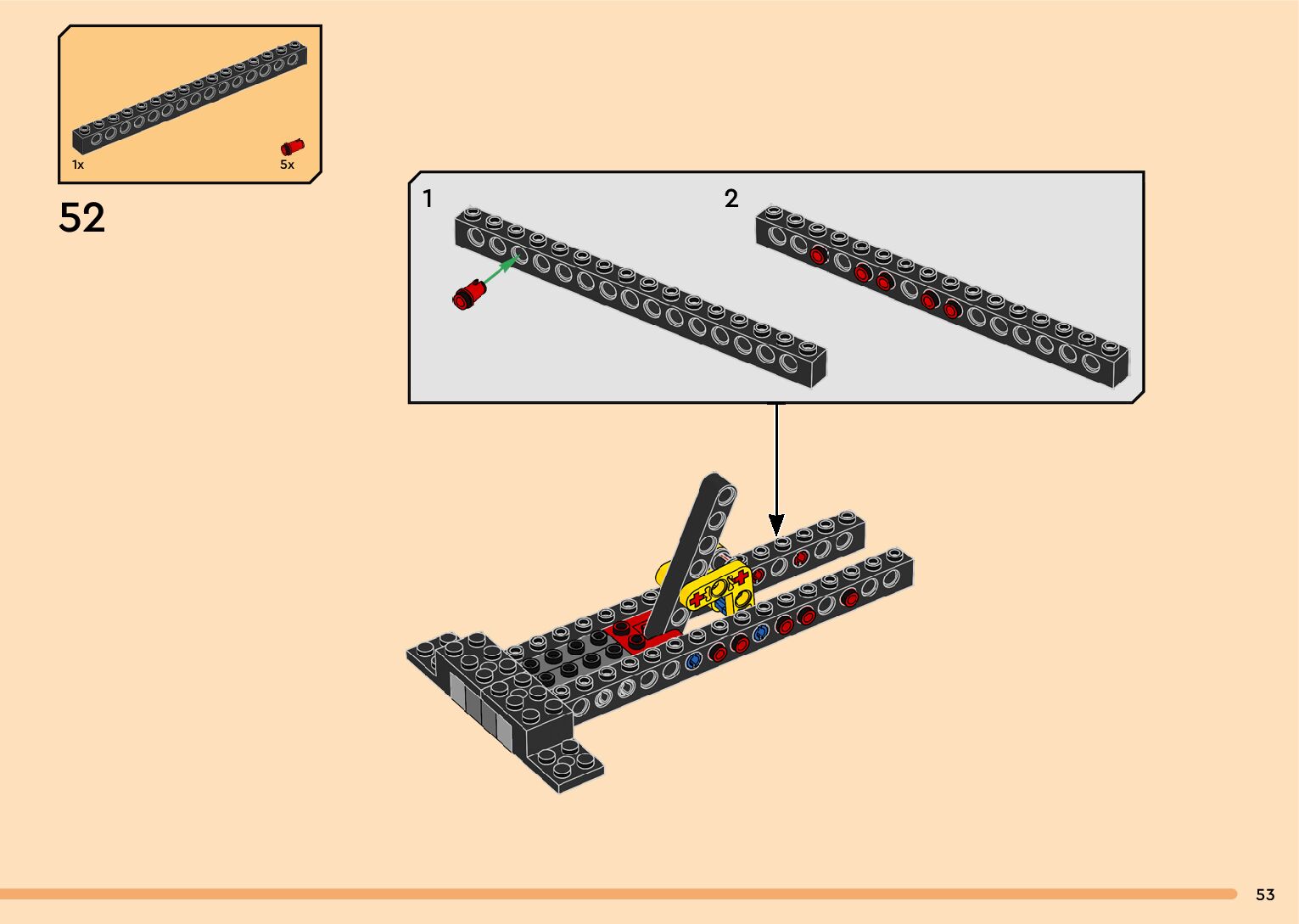 1x

5x

52

1

2

53