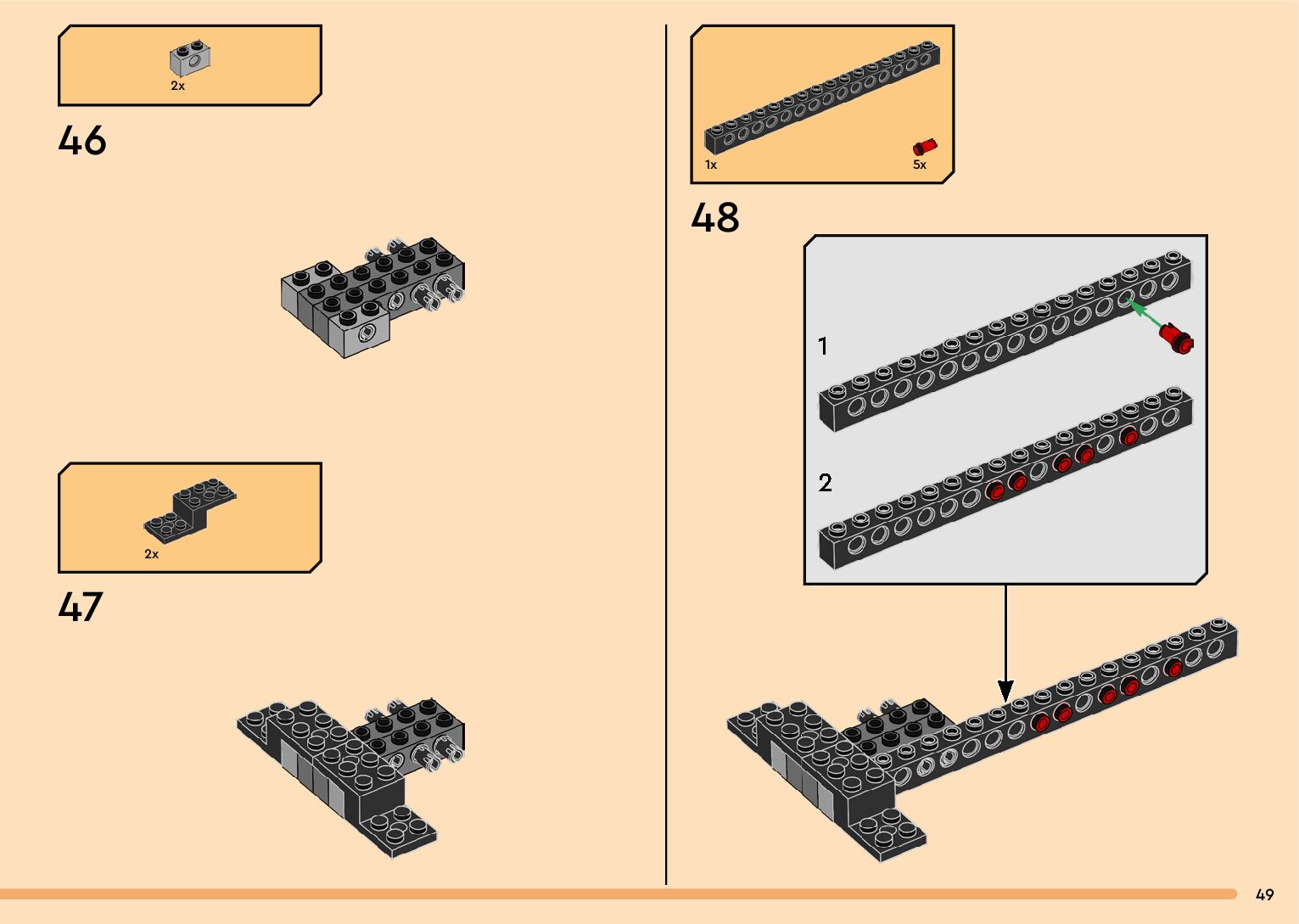 2x

46

2x

47

1x

5x

48

1

2

49